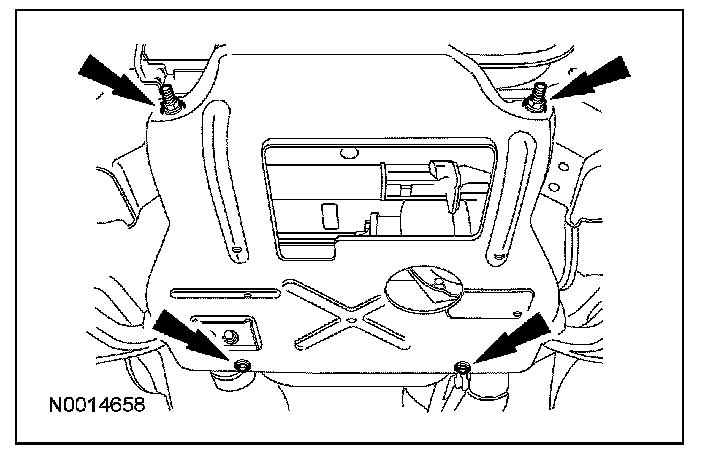 N0014658