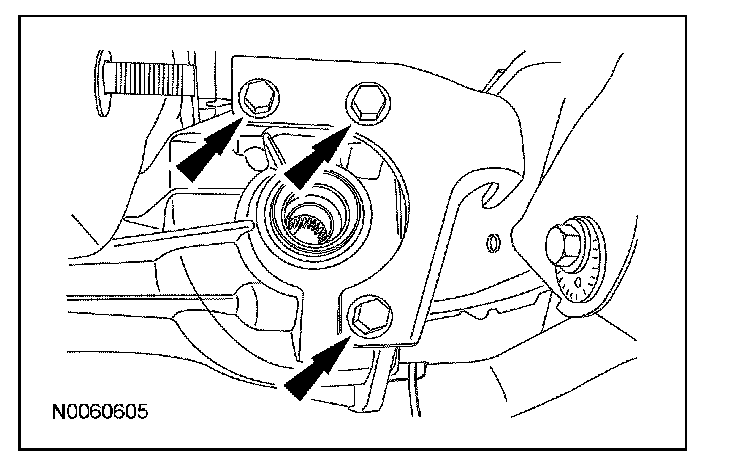 N0060605