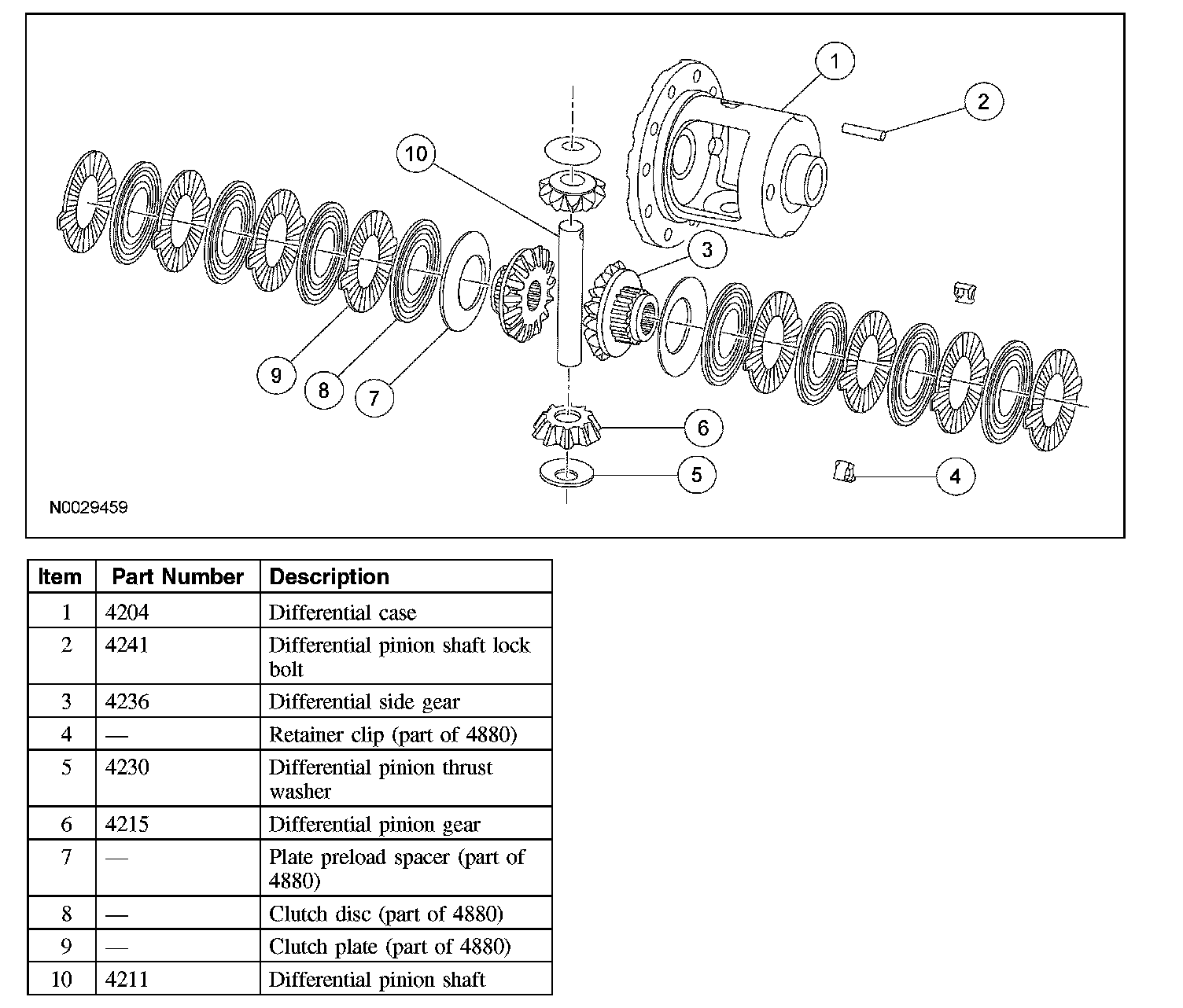 1
2
10
3
9
8
7
6
5
4
N0029459

| Item | Part Number | Description |
|---|---|---|
| 1 | 4204 | Differential case |
| 2 | 4241 | Differential pinion shaft lock bolt |
| 3 | 4236 | Differential side gear |
| 4 | — | Retainer clip (part of 4880) |
| 5 | 4230 | Differential pinion thrust washer |
| 6 | 4215 | Differential pinion gear |
| 7 | — | Plate preload spacer (part of 4880) |
| 8 | — | Clutch disc (part of 4880) |
| 9 | — | Clutch plate (part of 4880) |
| 10 | 4211 | Differential pinion shaft |