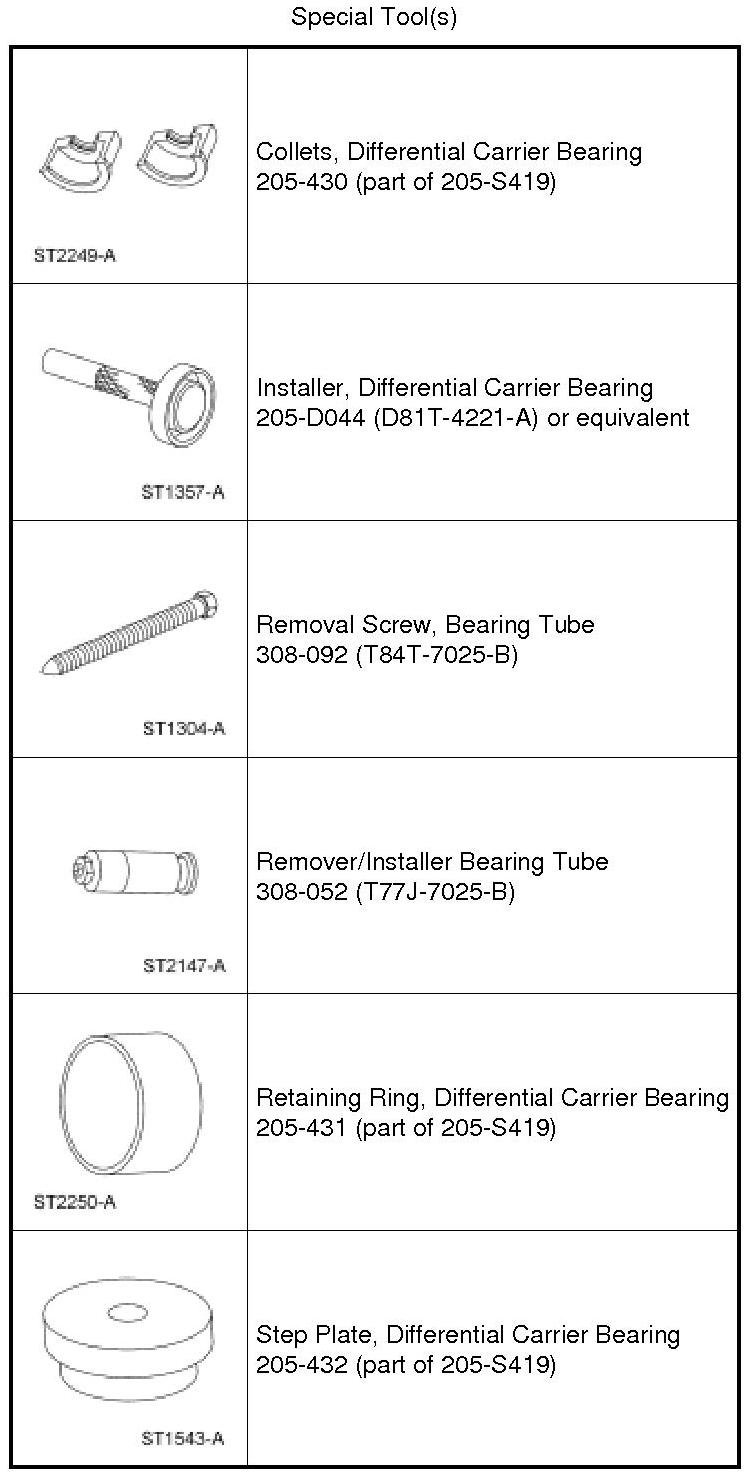 Special Tool(s)

| | |
|---|---|
| ST2249-A | Collets, Differential Carrier Bearing 205-430 (part of 205-S419) |
| ST1357-A | Installer, Differential Carrier Bearing 205-D044 (D81T-4221-A) or equivalent |
| ST1304-A | Removal Screw, Bearing Tube 308-092 (T84T-7025-B) |
| ST2147-A | Remover/Installer Bearing Tube 308-052 (T77J-7025-B) |
| ST2250-A | Retaining Ring, Differential Carrier Bearing 205-431 (part of 205-S419) |
| ST1543-A | Step Plate, Differential Carrier Bearing 205-432 (part of 205-S419) |