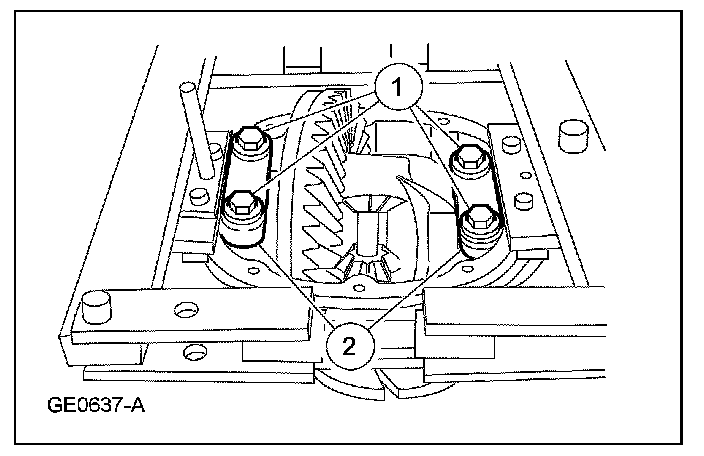 1

2

GE0637-A