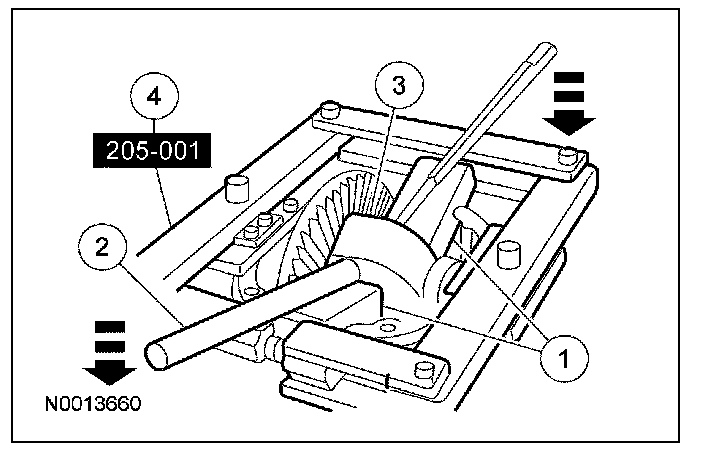 4
205-001
3
2
1
N0013660