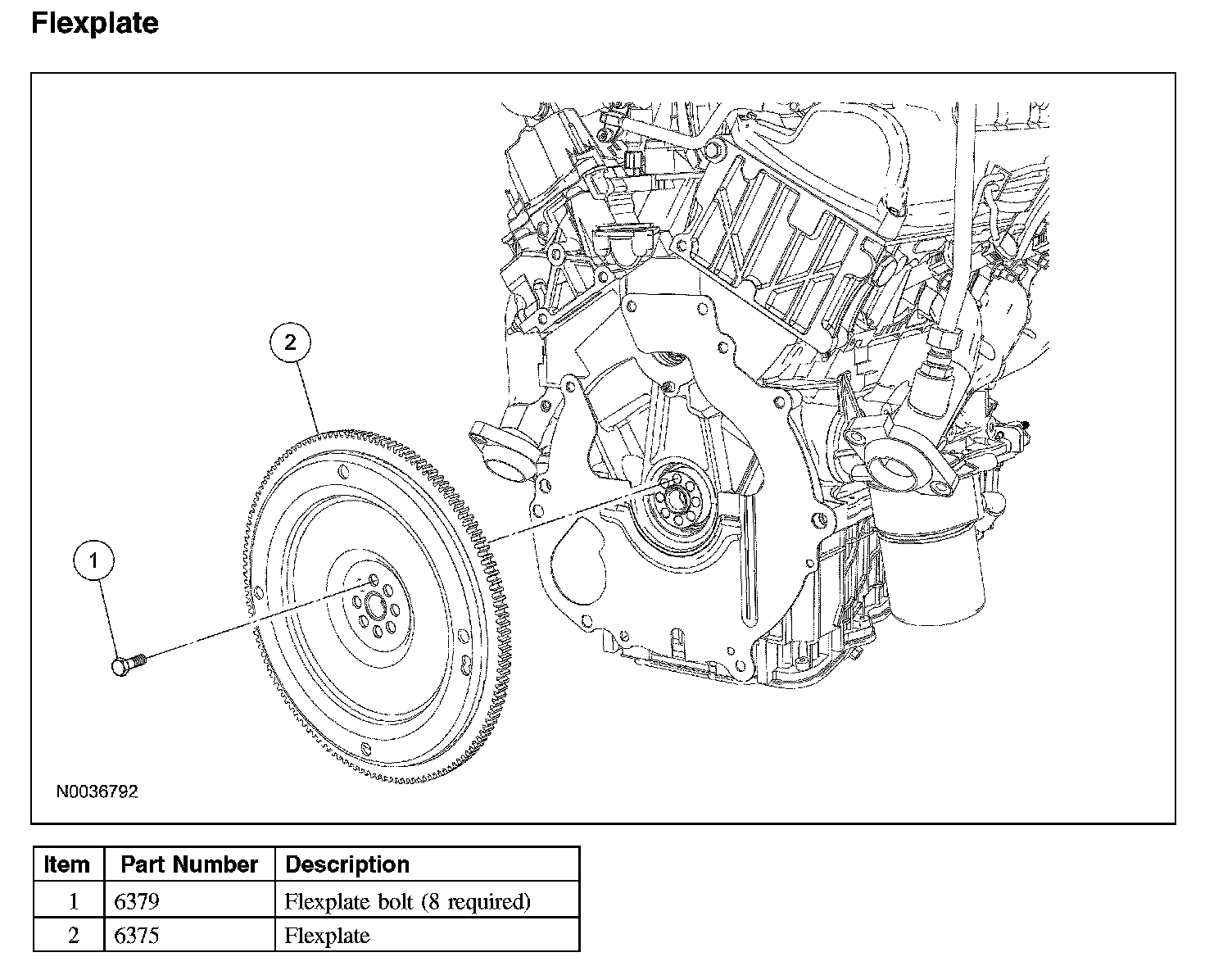 Flexplate

2

1

N0036792

| Item | Part Number | Description |
|---|---|---|
| 1 | 6379 | Flexplate bolt (8 required) |
| 2 | 6375 | Flexplate |