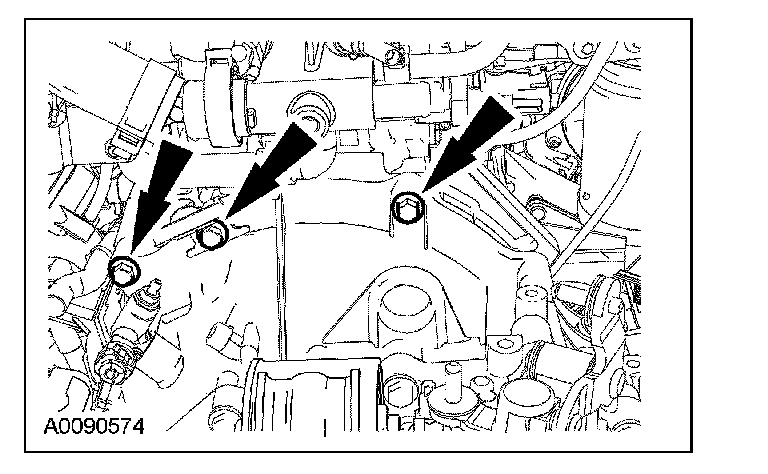 A0090574