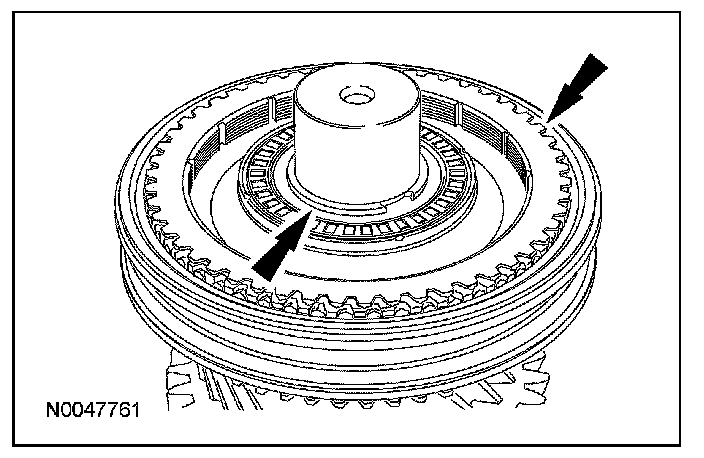 N0047761