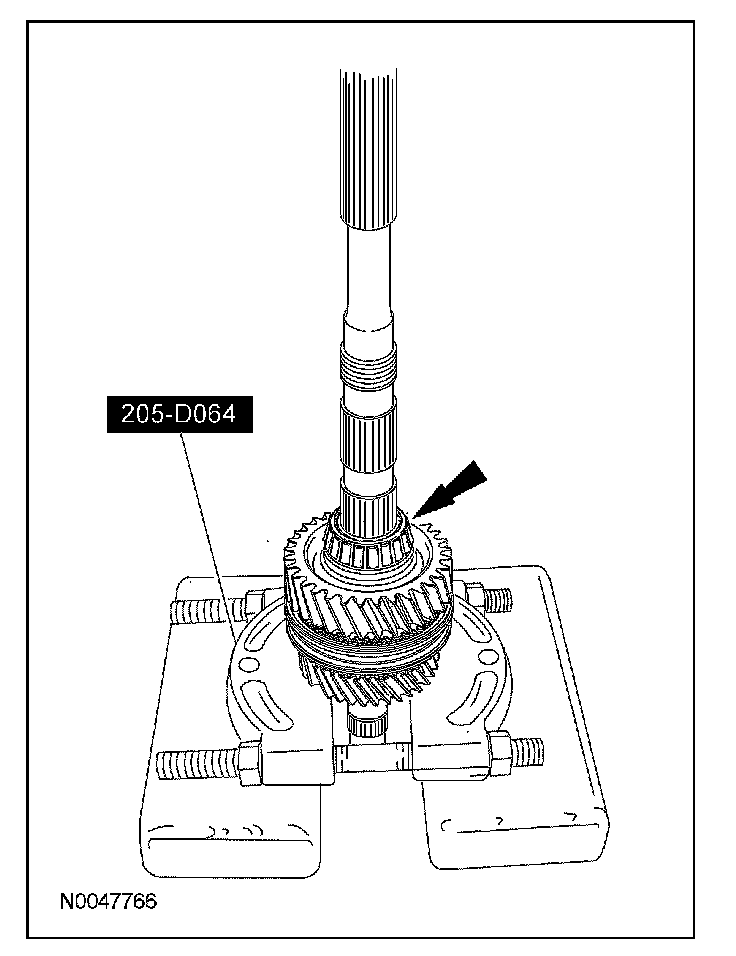 205-D064

N0047766