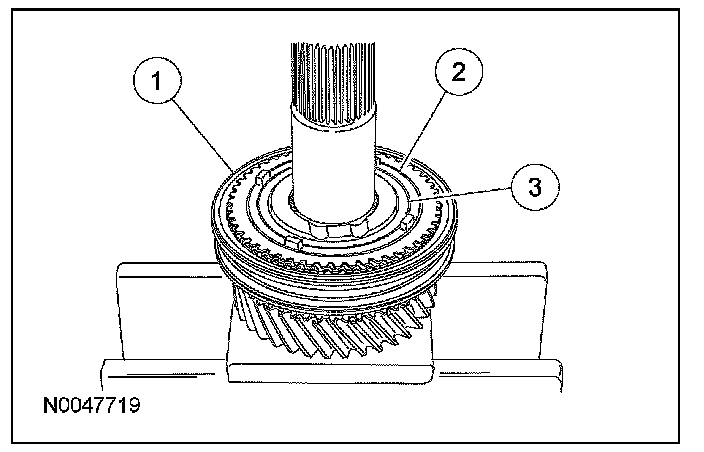 1
2
3
N0047719