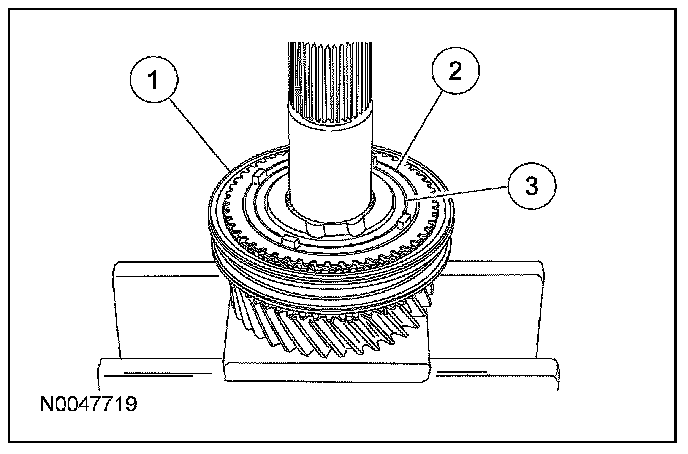 1
2
3
N0047719