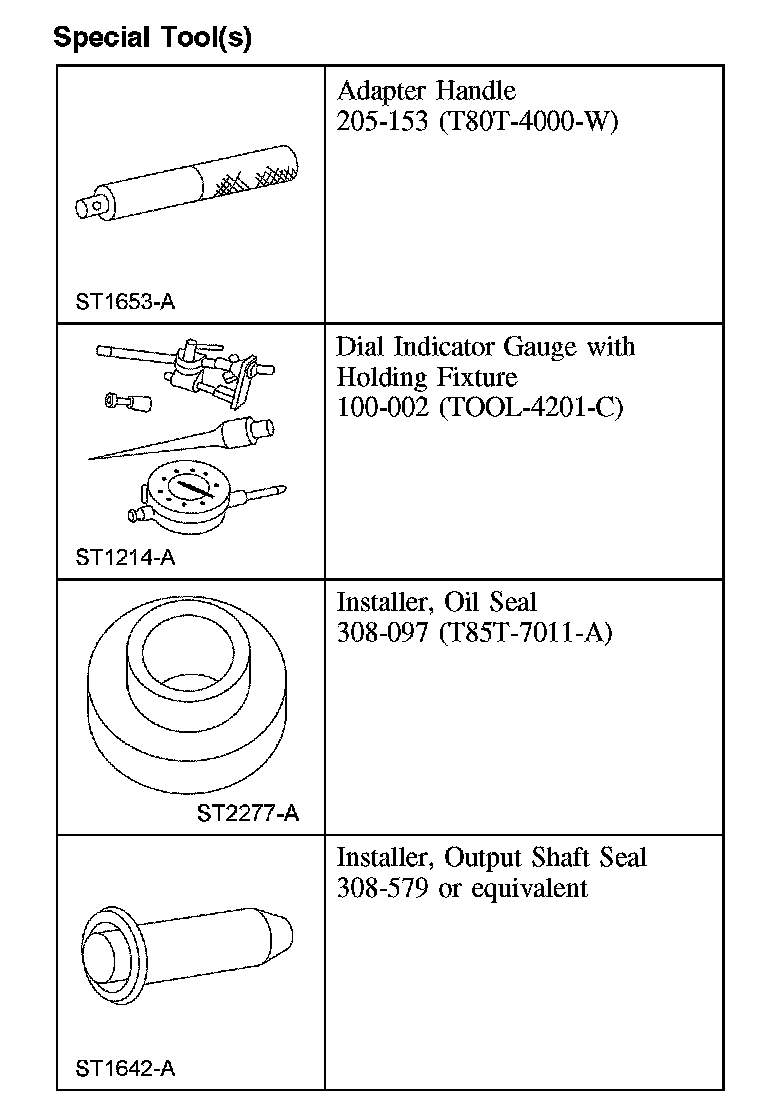 Special Tool(s)

| | |
|---|---|
| ST1653-A | Adapter Handle 205-153 (T80T-4000-W) |
| ST1214-A | Dial Indicator Gauge with Holding Fixture 100-002 (TOOL-4201-C) |
| ST2277-A | Installer, Oil Seal 308-097 (T85T-7011-A) |
| ST1642-A | Installer, Output Shaft Seal 308-579 or equivalent |