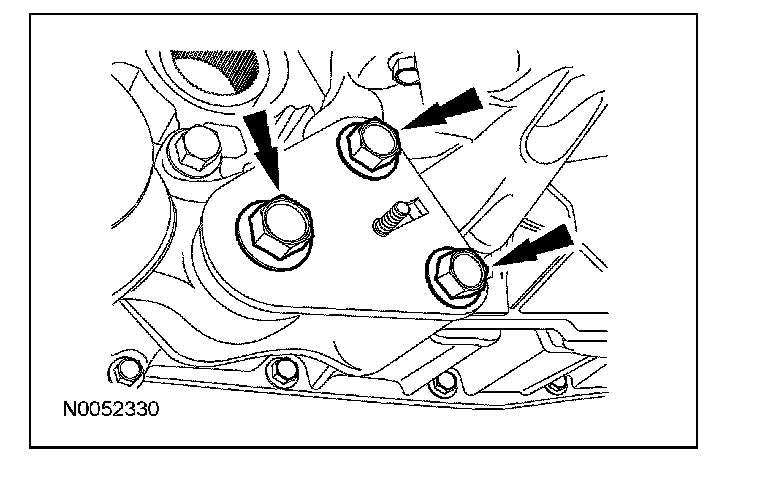 N0052330