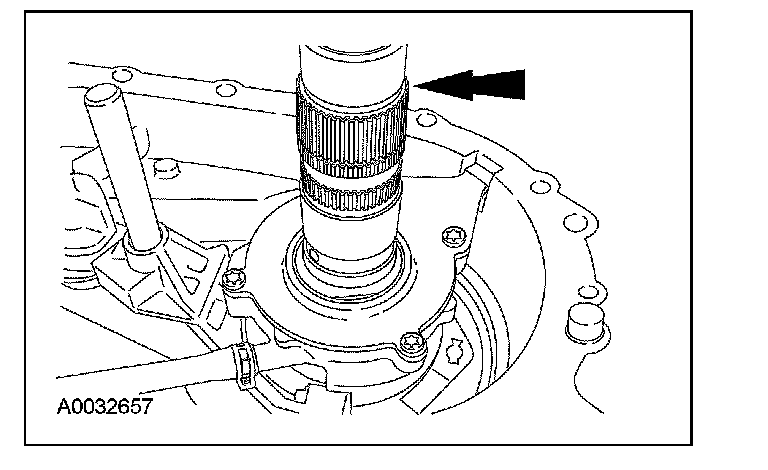 A0032657