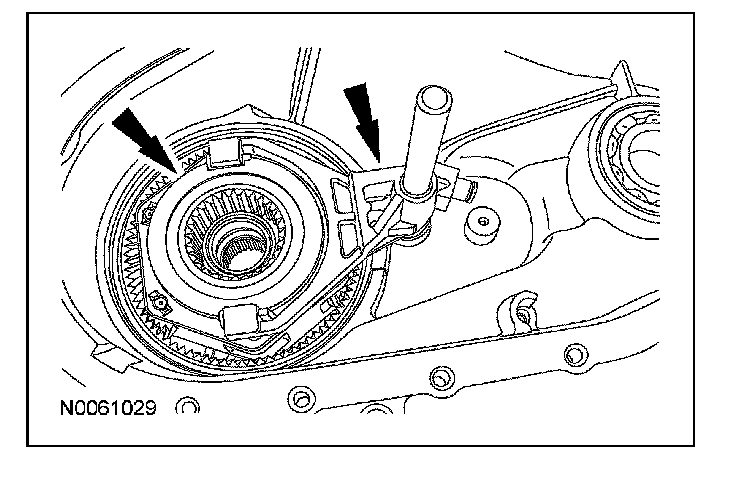 N0061029