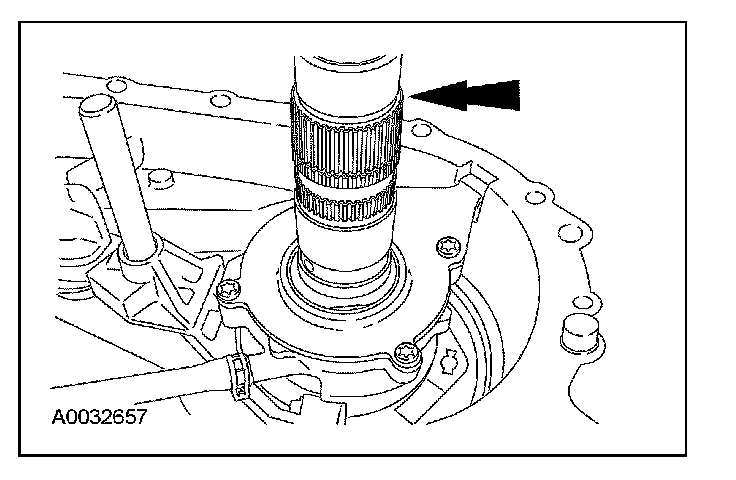 A0032657