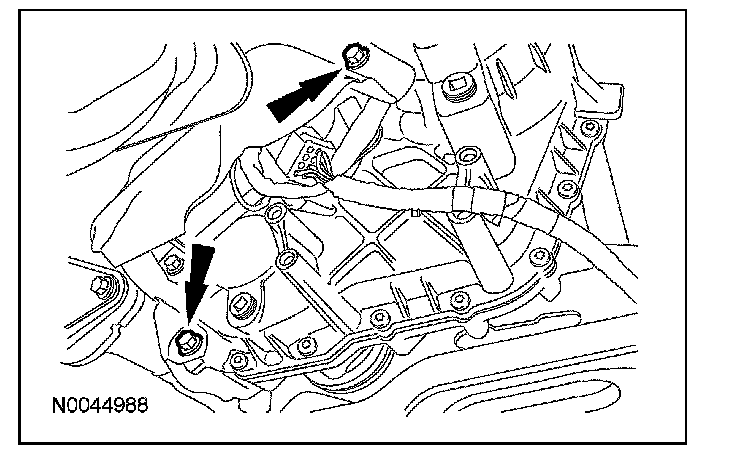 N0044988