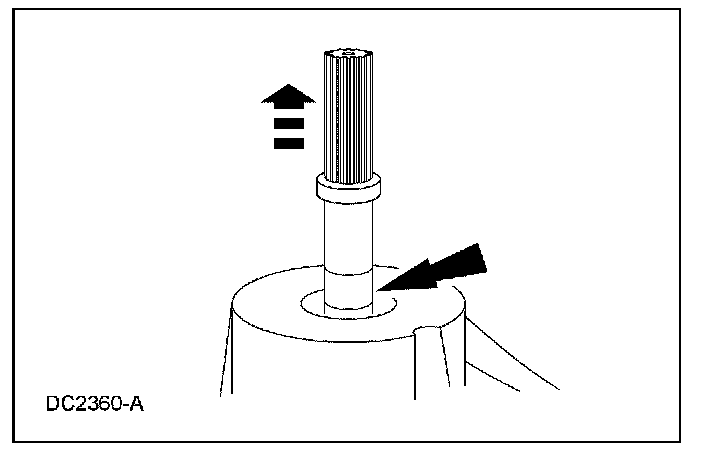 DC2360-A