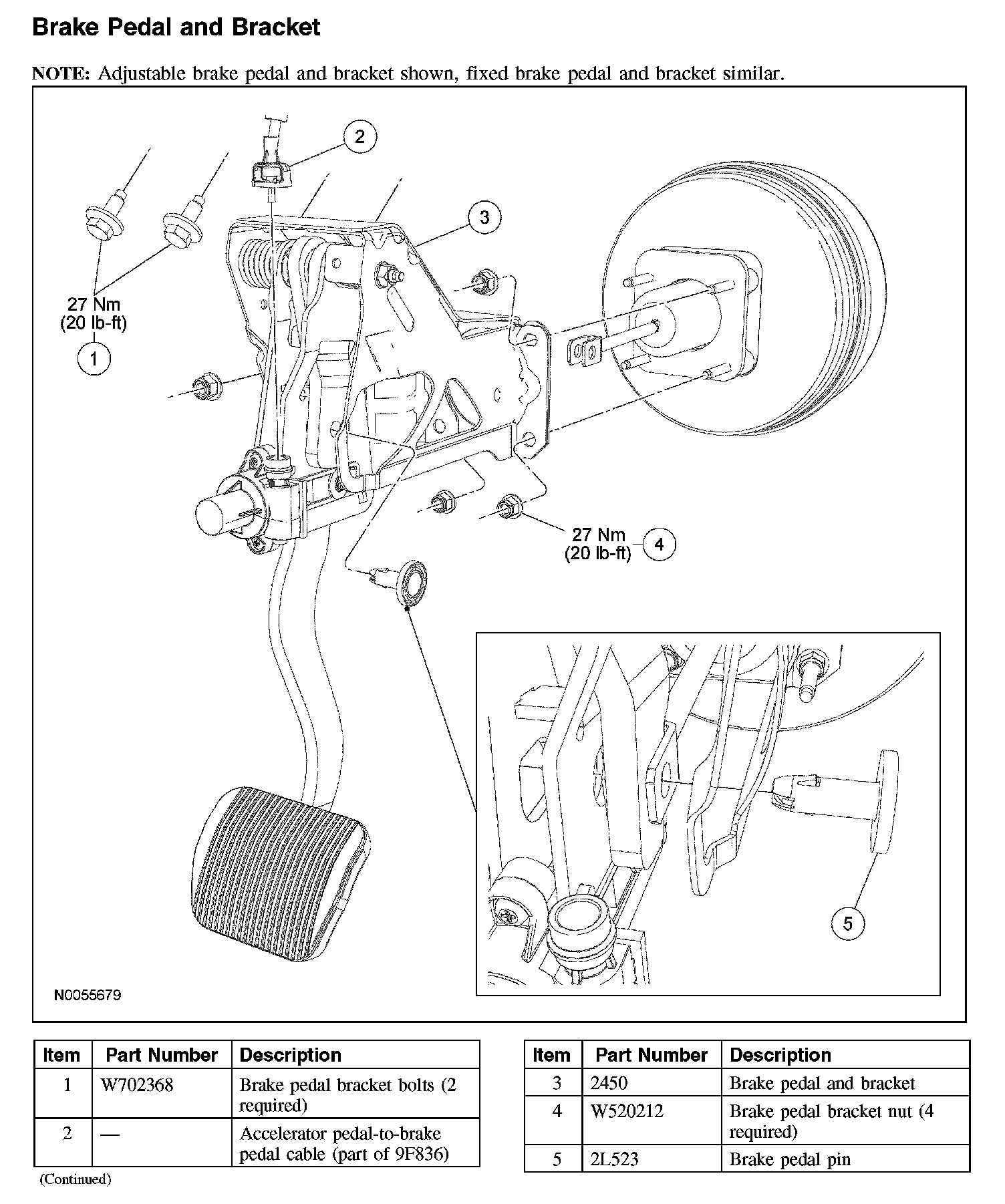 Brake Pedal and Bracket

NOTE: Adjustable brake pedal and bracket shown, fixed brake pedal and bracket similar.

2

3

27 Nm
(20 lb-ft)

1

27 Nm
(20 lb-ft)

4

5

N0055679

| Item | Part Number | Description |
|---|---|---|
| 1 | W702368 | Brake pedal bracket bolts (2 required) |
| 2 | — | Accelerator pedal-to-brake pedal cable (part of 9F836) |

(Continued)

| Item | Part Number | Description |
|---|---|---|
| 3 | 2450 | Brake pedal and bracket |
| 4 | W520212 | Brake pedal bracket nut (4 required) |
| 5 | 2L523 | Brake pedal pin |