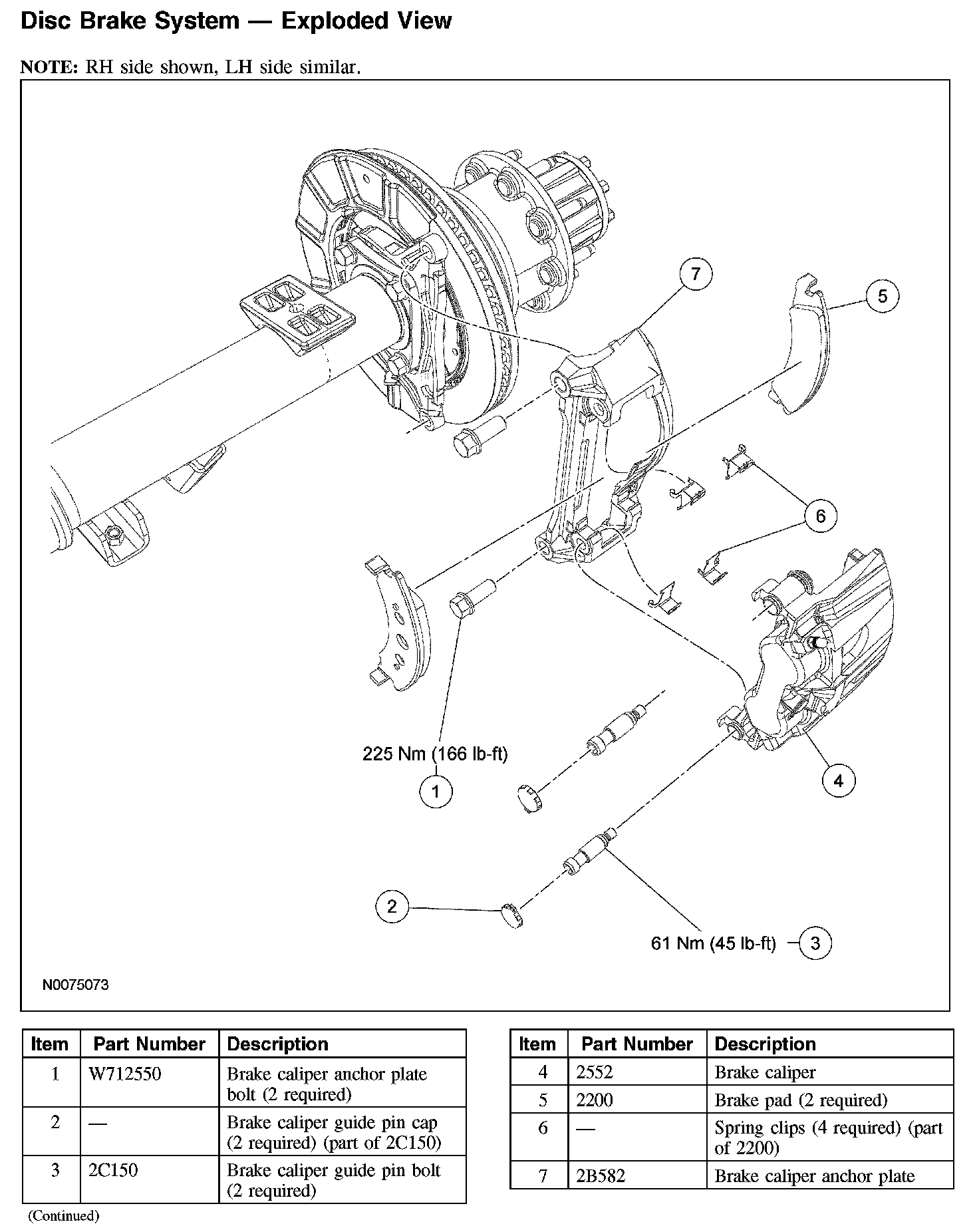 Disc Brake System — Exploded View

NOTE: RH side shown, LH side similar.

7
5
6
225 Nm (166 lb-ft)
1
4
2
61 Nm (45 lb-ft)
3
N0075073

| Item | Part Number | Description |
|---|---|---|
| 1 | W712550 | Brake caliper anchor plate bolt (2 required) |
| 2 | — | Brake caliper guide pin cap (2 required) (part of 2C150) |
| 3 | 2C150 | Brake caliper guide pin bolt (2 required) |

(Continued)

| Item | Part Number | Description |
|---|---|---|
| 4 | 2552 | Brake caliper |
| 5 | 2200 | Brake pad (2 required) |
| 6 | — | Spring clips (4 required) (part of 2200) |
| 7 | 2B582 | Brake caliper anchor plate |