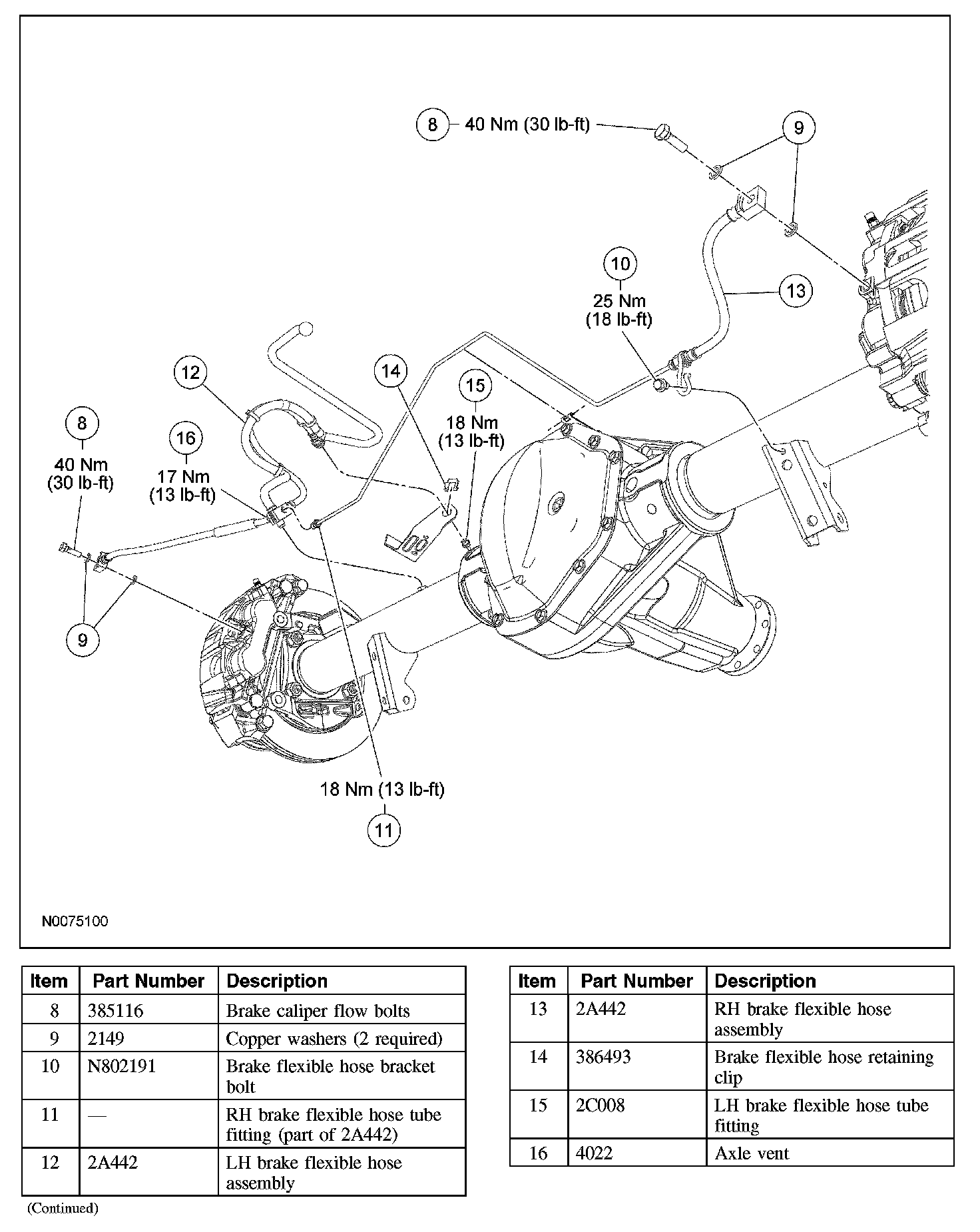 8 40 Nm (30 lb-ft)

9

10
25 Nm
(18 lb-ft)

13

12

14

15
18 Nm
(13 lb-ft)

8
40 Nm
(30 lb-ft)

16
17 Nm
(13 lb-ft)

9

18 Nm (13 lb-ft)

11

N0075100

| Item | Part Number | Description |
|---|---|---|
| 8 | 385116 | Brake caliper flow bolts |
| 9 | 2149 | Copper washers (2 required) |
| 10 | N802191 | Brake flexible hose bracket bolt |
| 11 | — | RH brake flexible hose tube fitting (part of 2A442) |
| 12 | 2A442 | LH brake flexible hose assembly |

(Continued)

| Item | Part Number | Description |
|---|---|---|
| 13 | 2A442 | RH brake flexible hose assembly |
| 14 | 386493 | Brake flexible hose retaining clip |
| 15 | 2C008 | LH brake flexible hose tube fitting |
| 16 | 4022 | Axle vent |