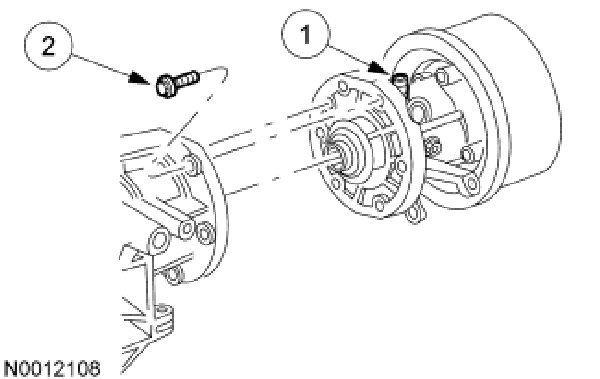 2

1

N0012106