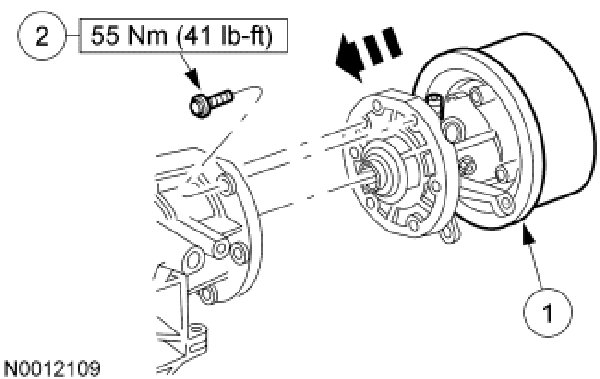 2
55 Nm (41 lb-ft)
1
N0012109