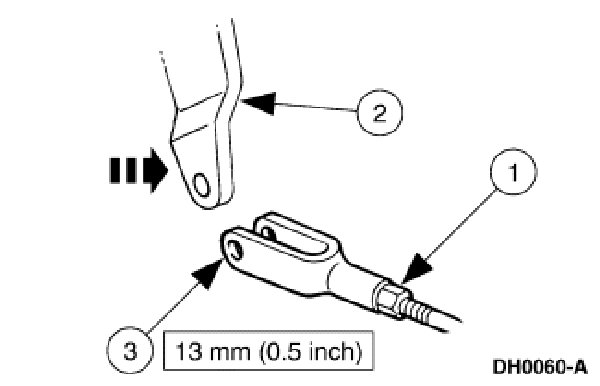 2

1

3

13 mm (0.5 inch)

DH0060-A