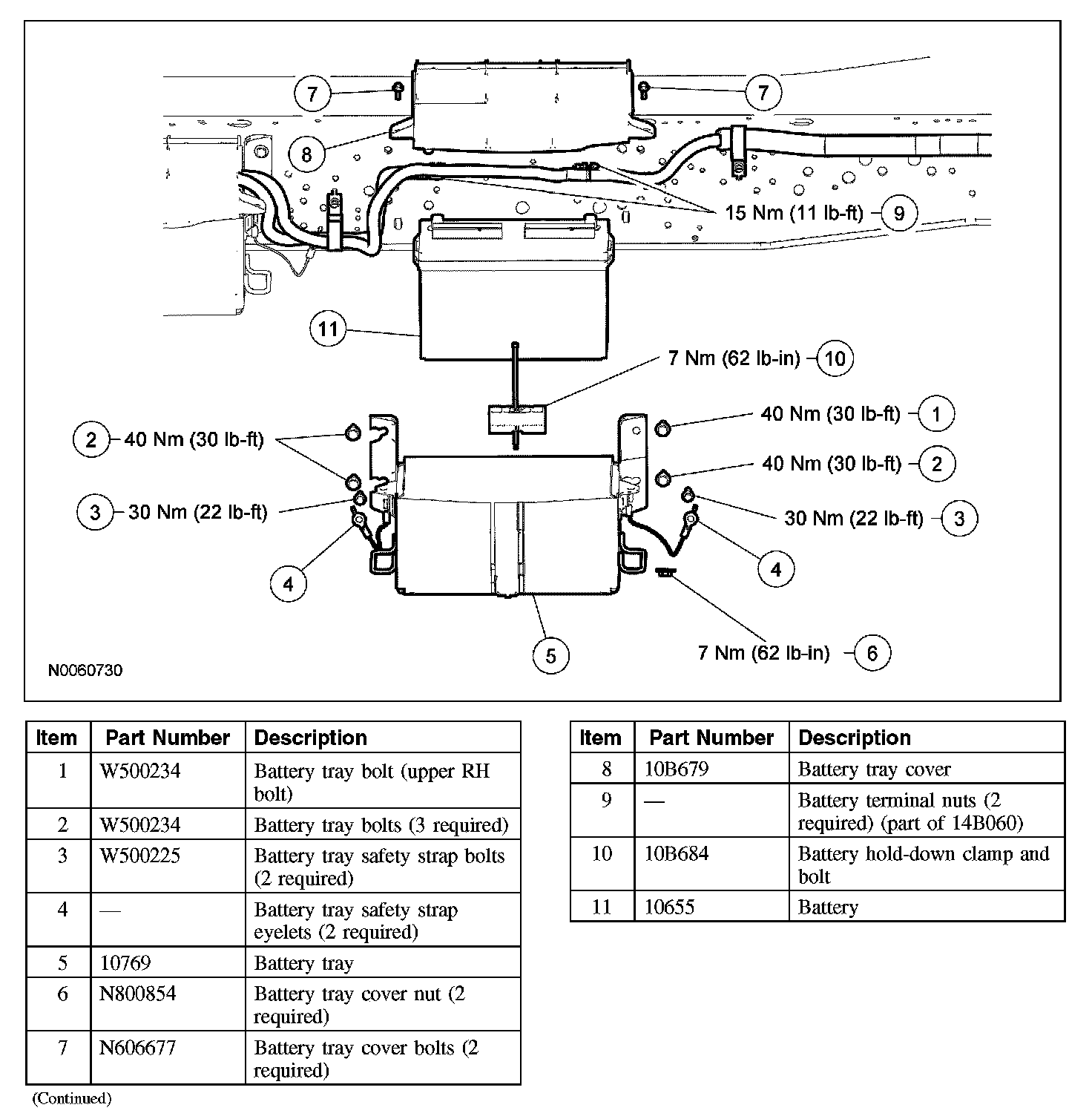 7
7
8
15 Nm (11 lb-ft) 9
11
7 Nm (62 lb-in) 10
2 40 Nm (30 lb-ft)
40 Nm (30 lb-ft) 1
40 Nm (30 lb-ft) 2
3 30 Nm (22 lb-ft)
30 Nm (22 lb-ft) 3
4
4
5
7 Nm (62 lb-in) 6
N0060730

| Item | Part Number | Description |
|---|---|---|
| 1 | W500234 | Battery tray bolt (upper RH bolt) |
| 2 | W500234 | Battery tray bolts (3 required) |
| 3 | W500225 | Battery tray safety strap bolts (2 required) |
| 4 | — | Battery tray safety strap eyelets (2 required) |
| 5 | 10769 | Battery tray |
| 6 | N800854 | Battery tray cover nut (2 required) |
| 7 | N606677 | Battery tray cover bolts (2 required) |

(Continued)

| Item | Part Number | Description |
|---|---|---|
| 8 | 10B679 | Battery tray cover |
| 9 | — | Battery terminal nuts (2 required) (part of 14B060) |
| 10 | 10B684 | Battery hold-down clamp and bolt |
| 11 | 10655 | Battery |