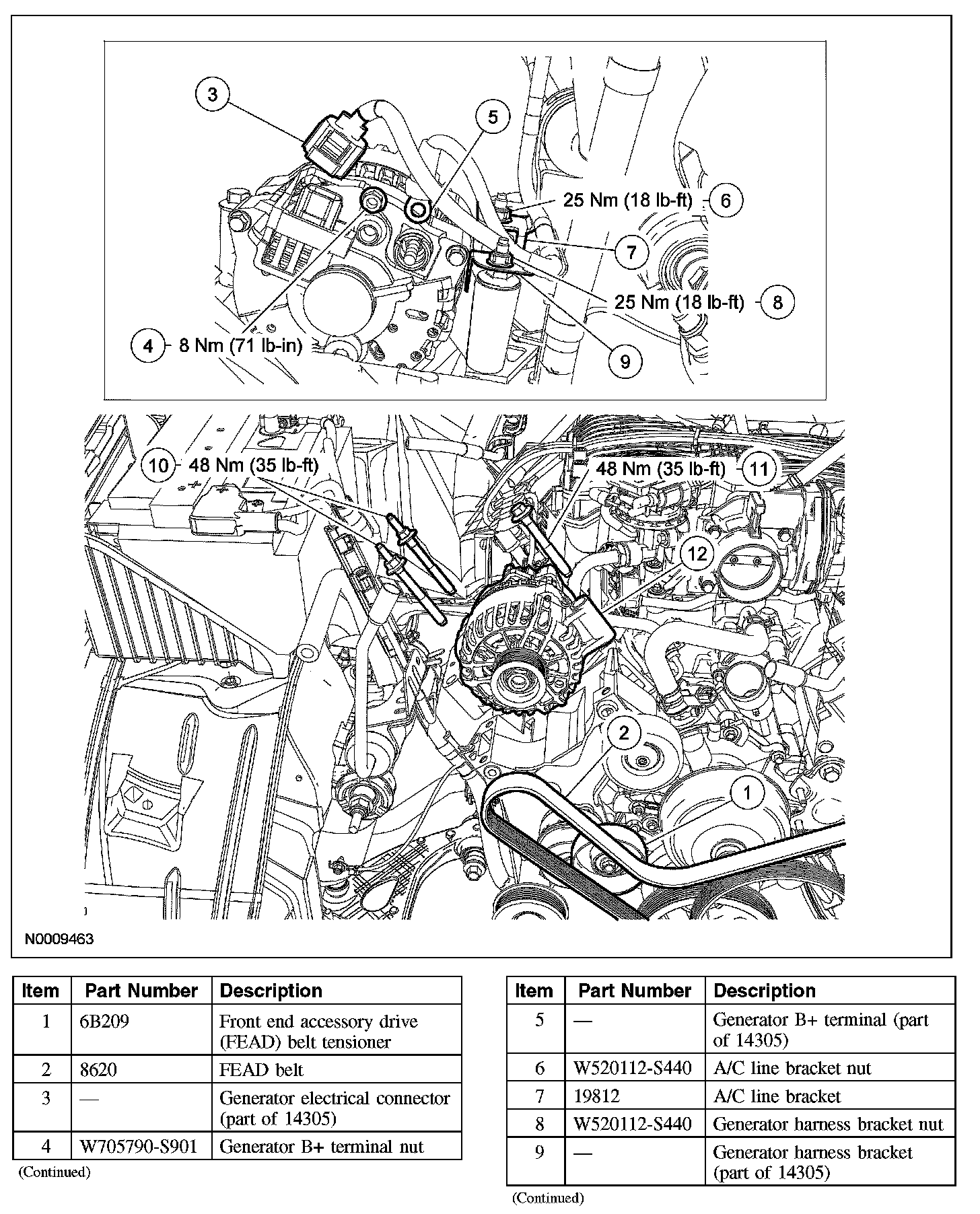 3

5

25 Nm (18 lb-ft) 6

7

25 Nm (18 lb-ft) 8

4 8 Nm (71 lb-in)

9

10 48 Nm (35 lb-ft)

48 Nm (35 lb-ft) 11

12

2

1

N0009463

| Item | Part Number | Description |
|---|---|---|
| 1 | 6B209 | Front end accessory drive (FEAD) belt tensioner |
| 2 | 8620 | FEAD belt |
| 3 | — | Generator electrical connector (part of 14305) |
| 4 | W705790-S901 | Generator B+ terminal nut |

(Continued)

| Item | Part Number | Description |
|---|---|---|
| 5 | — | Generator B+ terminal (part of 14305) |
| 6 | W520112-S440 | A/C line bracket nut |
| 7 | 19812 | A/C line bracket |
| 8 | W520112-S440 | Generator harness bracket nut |
| 9 | — | Generator harness bracket (part of 14305) |

(Continued)