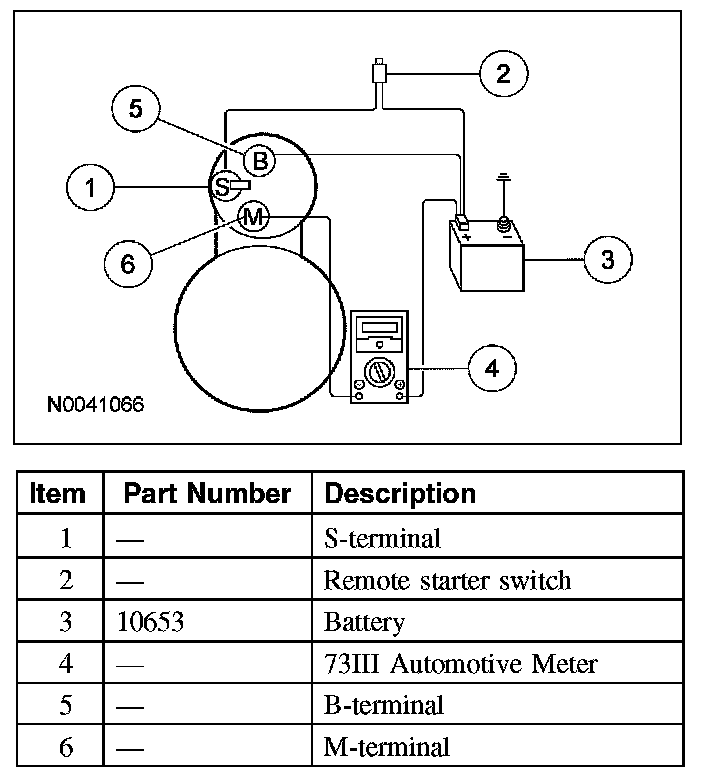 2

5

B

1

S

M

6

+

−

3

4

N0041066

| Item | Part Number | Description |
|---|---|---|
| 1 | — | S-terminal |
| 2 | — | Remote starter switch |
| 3 | 10653 | Battery |
| 4 | — | 73III Automotive Meter |
| 5 | — | B-terminal |
| 6 | — | M-terminal |