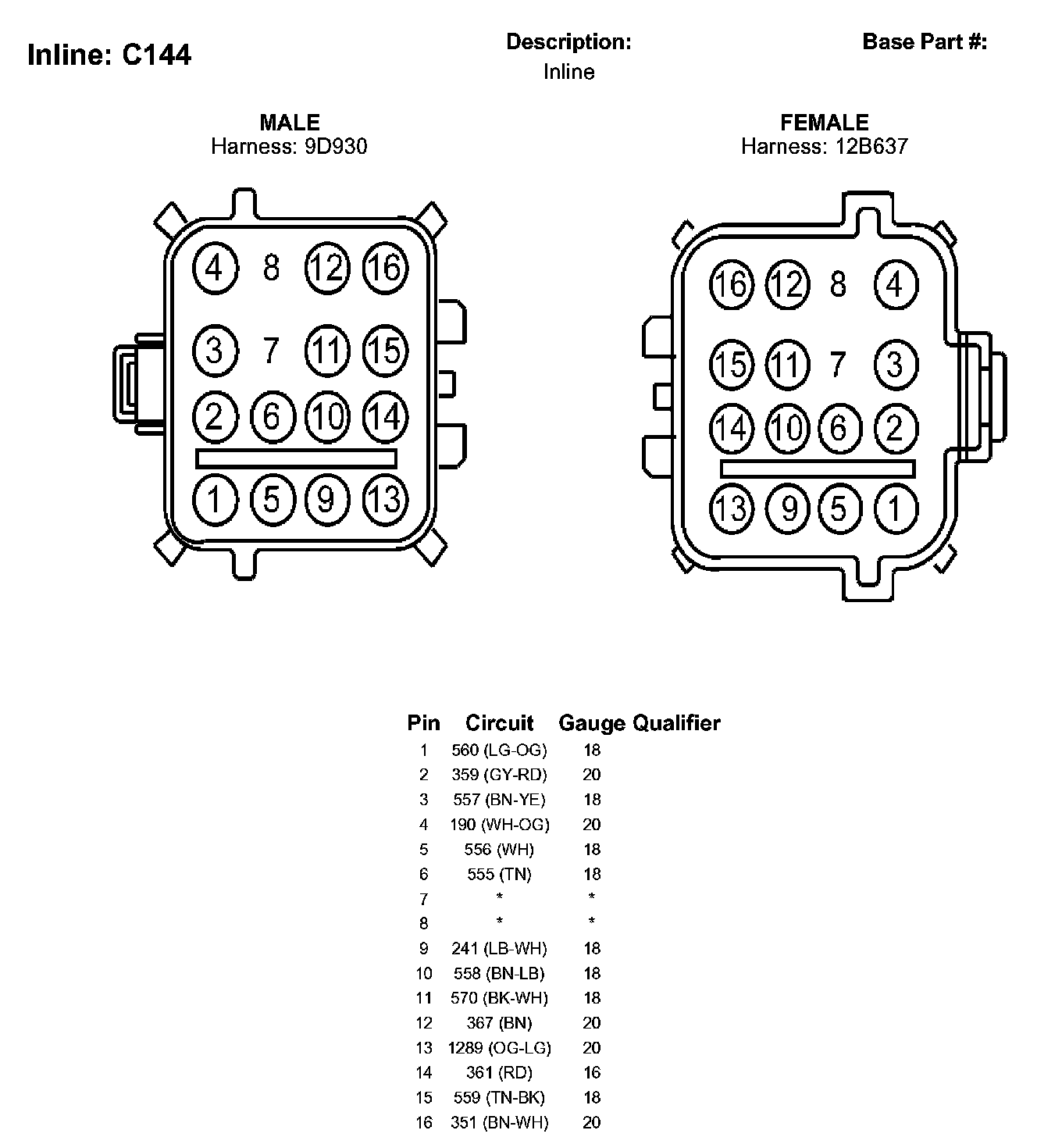 Inline: C144

Description:
Inline

Base Part #:

MALE
Harness: 9D930

4 8 12 16
3 7 11 15
2 6 10 14
1 5 9 13

FEMALE
Harness: 12B637

16 12 8 4
15 11 7 3
14 10 6 2
13 9 5 1

| Pin | Circuit | Gauge | Qualifier |
|---|---|---|---|
| 1 | 560 (LG-OG) | 18 | |
| 2 | 359 (GY-RD) | 20 | |
| 3 | 557 (BN-YE) | 18 | |
| 4 | 190 (WH-OG) | 20 | |
| 5 | 556 (WH) | 18 | |
| 6 | 555 (TN) | 18 | |
| 7 | * | * | |
| 8 | * | * | |
| 9 | 241 (LB-WH) | 18 | |
| 10 | 558 (BN-LB) | 18 | |
| 11 | 570 (BK-WH) | 18 | |
| 12 | 367 (BN) | 20 | |
| 13 | 1289 (OG-LG) | 20 | |
| 14 | 361 (RD) | 16 | |
| 15 | 559 (TN-BK) | 18 | |
| 16 | 351 (BN-WH) | 20 | |