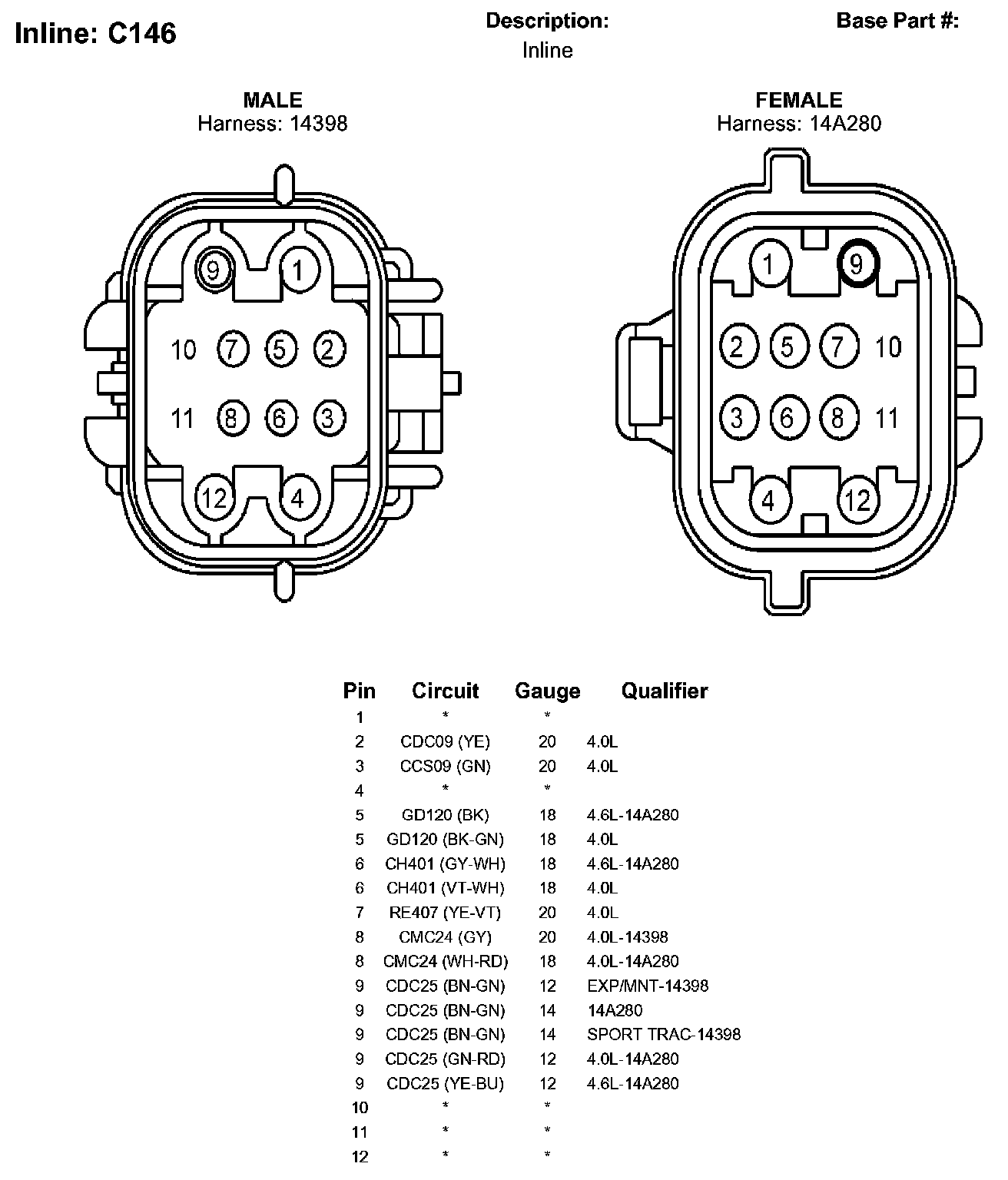 Inline: C146

Description:
Inline

Base Part #:

MALE
Harness: 14398

9 1
10 7 5 2
11 8 6 3
12 4

FEMALE
Harness: 14A280

1 9
2 5 7 10
3 6 8 11
4 12

| Pin | Circuit | Gauge | Qualifier |
|---|---|---|---|
| 1 | * | * | |
| 2 | CDC09 (YE) | 20 | 4.0L |
| 3 | CCS09 (GN) | 20 | 4.0L |
| 4 | * | * | |
| 5 | GD120 (BK) | 18 | 4.6L-14A280 |
| 5 | GD120 (BK-GN) | 18 | 4.0L |
| 6 | CH401 (GY-WH) | 18 | 4.6L-14A280 |
| 6 | CH401 (VT-WH) | 18 | 4.0L |
| 7 | RE407 (YE-VT) | 20 | 4.0L |
| 8 | CMC24 (GY) | 20 | 4.0L-14398 |
| 8 | CMC24 (WH-RD) | 18 | 4.0L-14A280 |
| 9 | CDC25 (BN-GN) | 12 | EXP/MNT-14398 |
| 9 | CDC25 (BN-GN) | 14 | 14A280 |
| 9 | CDC25 (BN-GN) | 14 | SPORT TRAC-14398 |
| 9 | CDC25 (GN-RD) | 12 | 4.0L-14A280 |
| 9 | CDC25 (YE-BU) | 12 | 4.6L-14A280 |
| 10 | * | * | |
| 11 | * | * | |
| 12 | * | * | |