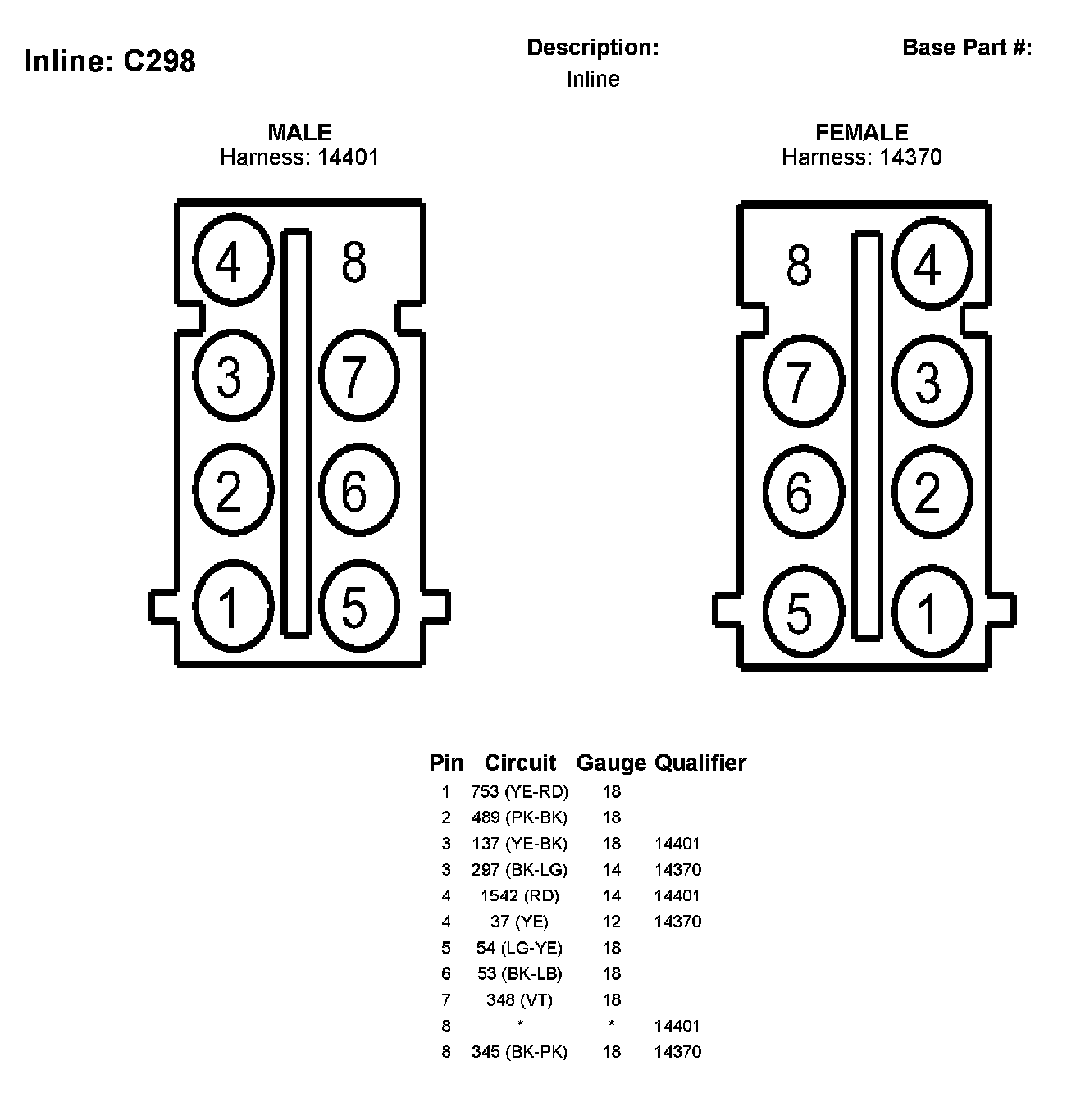 Inline: C298

Description:
Inline

Base Part #:

MALE
Harness: 14401

4 8
3 7
2 6
1 5

FEMALE
Harness: 14370

8 4
7 3
6 2
5 1

| Pin | Circuit | Gauge | Qualifier |
|---|---|---|---|
| 1 | 753 (YE-RD) | 18 | |
| 2 | 489 (PK-BK) | 18 | |
| 3 | 137 (YE-BK) | 18 | 14401 |
| 3 | 297 (BK-LG) | 14 | 14370 |
| 4 | 1542 (RD) | 14 | 14401 |
| 4 | 37 (YE) | 12 | 14370 |
| 5 | 54 (LG-YE) | 18 | |
| 6 | 53 (BK-LB) | 18 | |
| 7 | 348 (VT) | 18 | |
| 8 | * | * | 14401 |
| 8 | 345 (BK-PK) | 18 | 14370 |