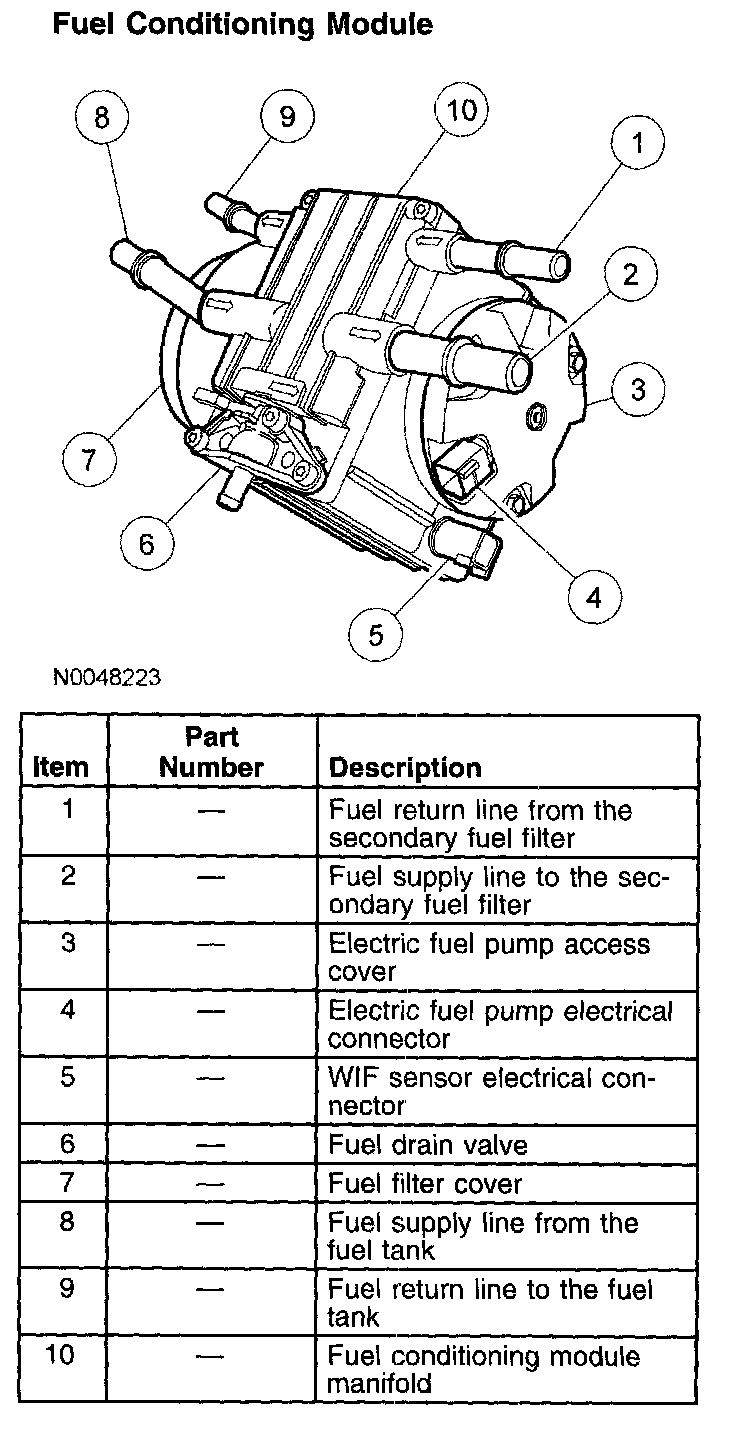 Fuel Conditioning Module

8
9
10
1
2
3
7
6
4
5

N0048223

| Item | Part Number | Description |
|---|---|---|
| 1 | — | Fuel return line from the secondary fuel filter |
| 2 | — | Fuel supply line to the secondary fuel filter |
| 3 | — | Electric fuel pump access cover |
| 4 | — | Electric fuel pump electrical connector |
| 5 | — | WIF sensor electrical connector |
| 6 | — | Fuel drain valve |
| 7 | — | Fuel filter cover |
| 8 | — | Fuel supply line from the fuel tank |
| 9 | — | Fuel return line to the fuel tank |
| 10 | — | Fuel conditioning module manifold |