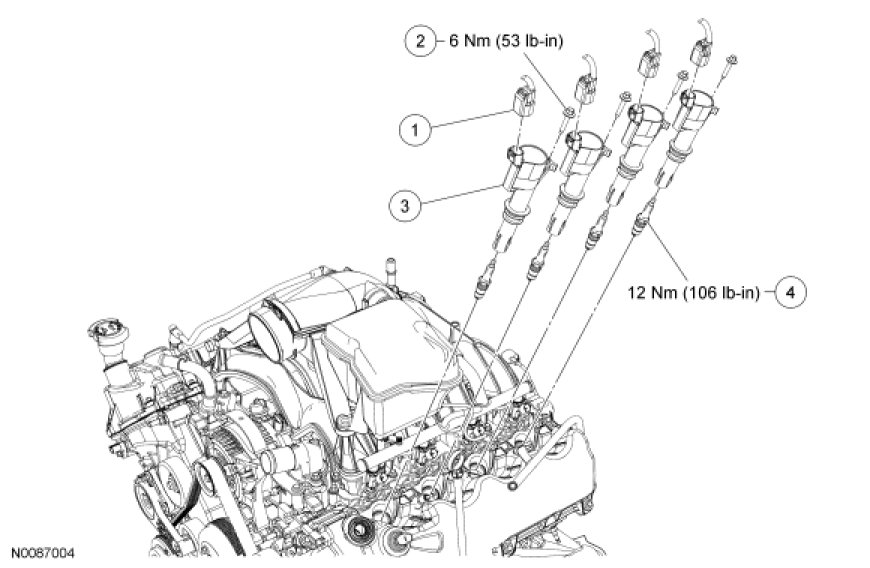 2 6 Nm (53 lb-in)

1

3

12 Nm (106 lb-in) 4

N0087004