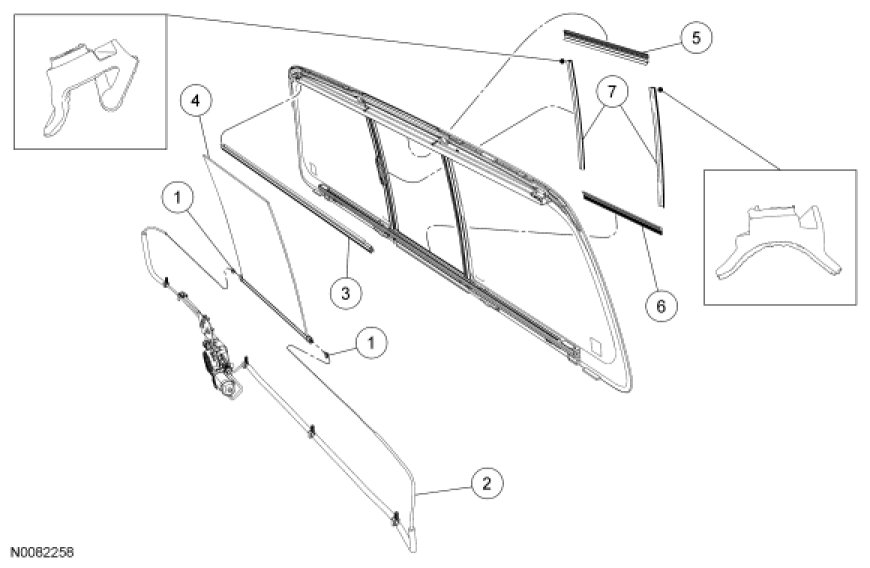 5
7
4
1
3
6
1
2
N0082258