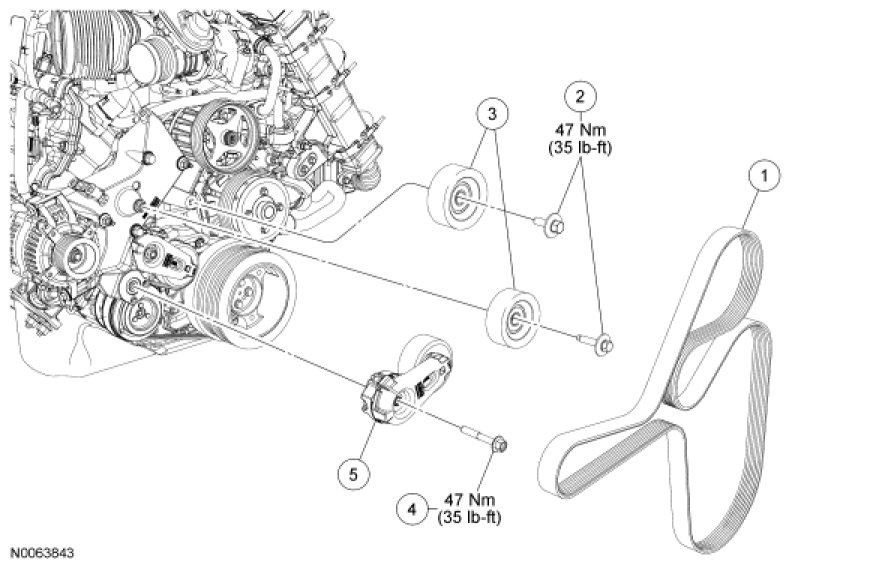 3

2
47 Nm
(35 lb-ft)

1

5

4
47 Nm
(35 lb-ft)

N0063843