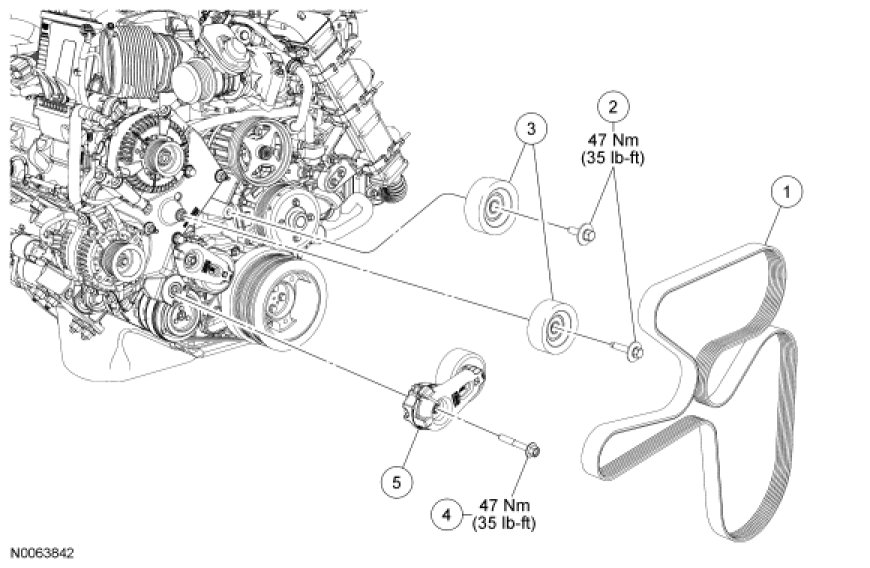 3

2
47 Nm
(35 lb-ft)

1

5

4
47 Nm
(35 lb-ft)

N0063842