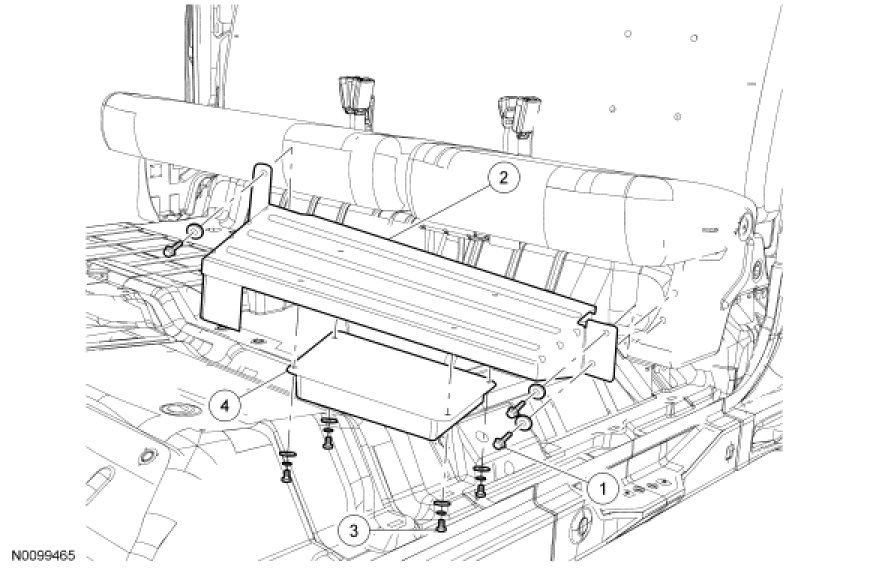 2

4

1

3

N0099465