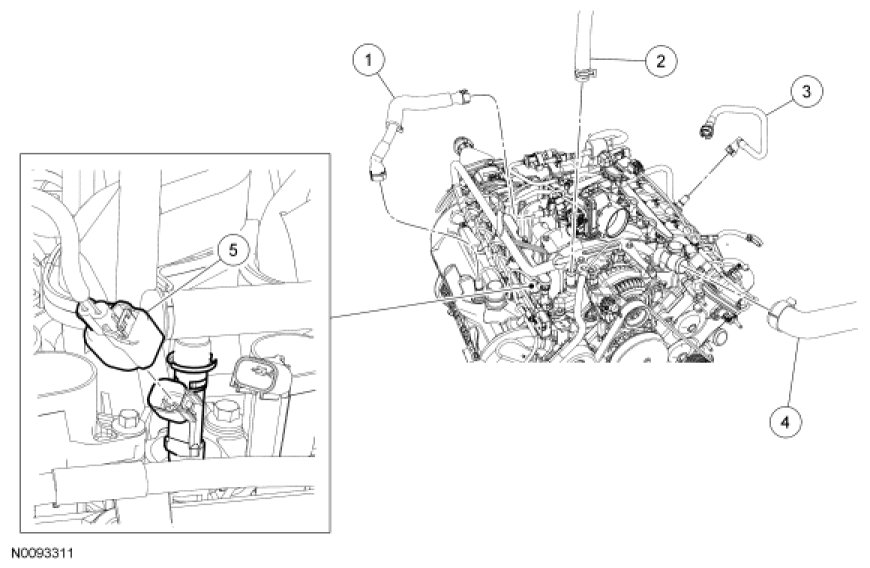 1
2
3
5
4
N0093311