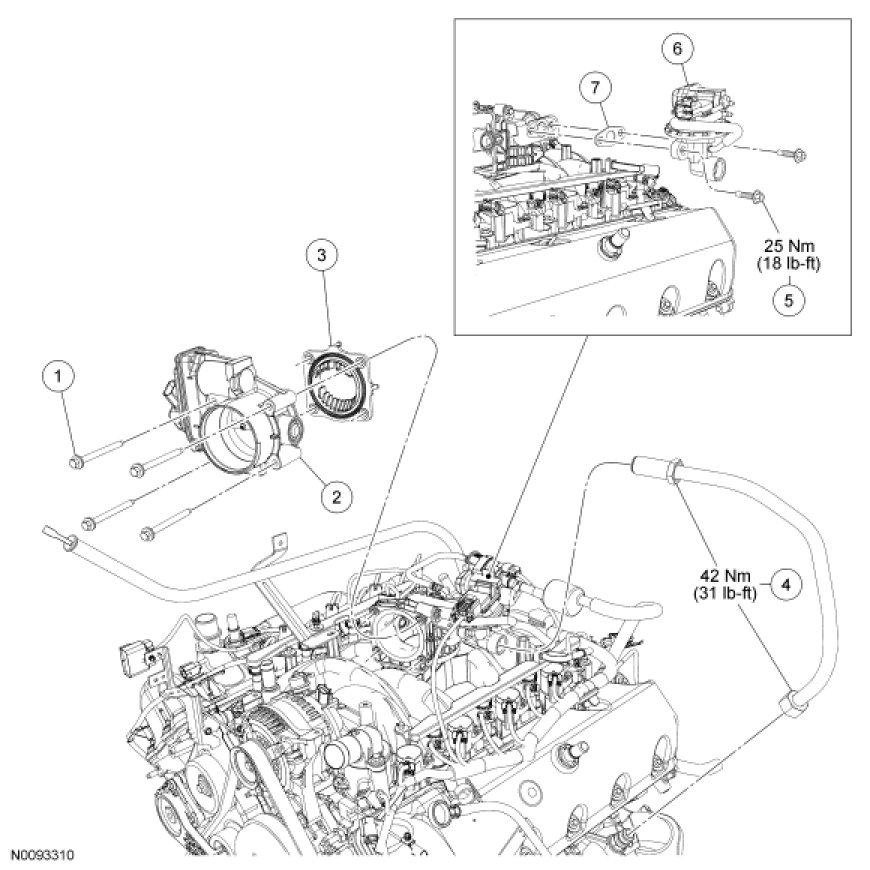 6

7

25 Nm
(18 lb-ft)

5

3

1

2

42 Nm
(31 lb-ft)

4

N0093310