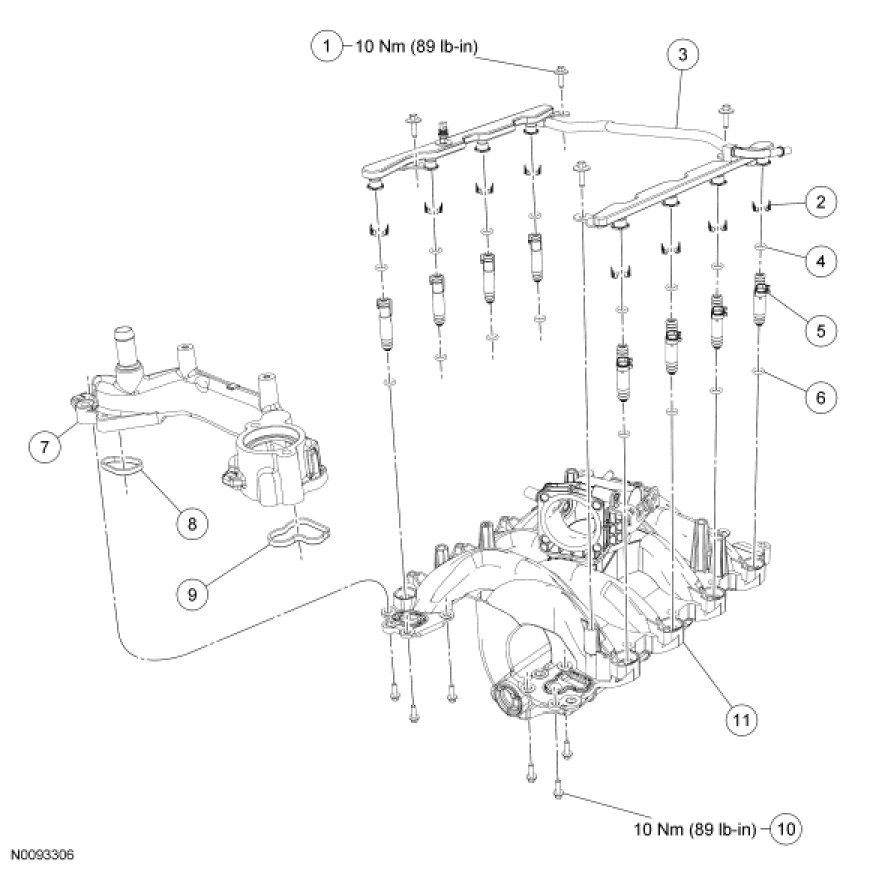 1 10 Nm (89 lb-in)

3

2

4

5

6

7

8

9

11

10 Nm (89 lb-in) 10

N0093306