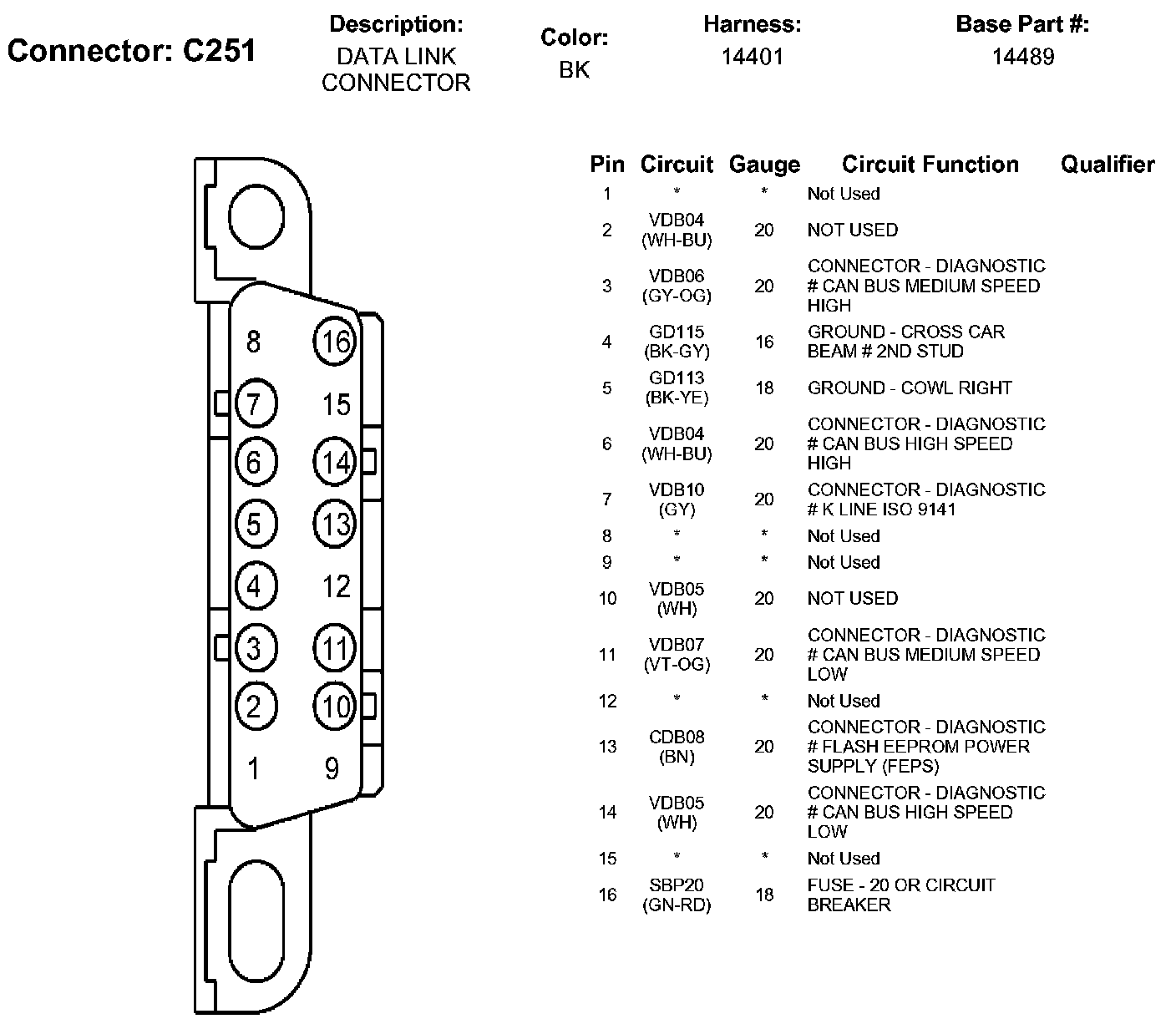 Connector: C251

Description:
DATA LINK CONNECTOR

Color:
BK

Harness:
14401

Base Part #:
14489

8
16
7
15
6
14
5
13
4
12
3
11
2
10
1
9

| Pin | Circuit | Gauge | Circuit Function | Qualifier |
|---|---|---|---|---|
| 1 | * | * | Not Used | |
| 2 | VDB04 (WH-BU) | 20 | NOT USED | |
| 3 | VDB06 (GY-OG) | 20 | CONNECTOR - DIAGNOSTIC # CAN BUS MEDIUM SPEED HIGH | |
| 4 | GD115 (BK-GY) | 16 | GROUND - CROSS CAR BEAM # 2ND STUD | |
| 5 | GD113 (BK-YE) | 18 | GROUND - COWL RIGHT | |
| 6 | VDB04 (WH-BU) | 20 | CONNECTOR - DIAGNOSTIC # CAN BUS HIGH SPEED HIGH | |
| 7 | VDB10 (GY) | 20 | CONNECTOR - DIAGNOSTIC # K LINE ISO 9141 | |
| 8 | * | * | Not Used | |
| 9 | * | * | Not Used | |
| 10 | VDB05 (WH) | 20 | NOT USED | |
| 11 | VDB07 (VT-OG) | 20 | CONNECTOR - DIAGNOSTIC # CAN BUS MEDIUM SPEED LOW | |
| 12 | * | * | Not Used | |
| 13 | CDB08 (BN) | 20 | CONNECTOR - DIAGNOSTIC # FLASH EEPROM POWER SUPPLY (FEPS) | |
| 14 | VDB05 (WH) | 20 | CONNECTOR - DIAGNOSTIC # CAN BUS HIGH SPEED LOW | |
| 15 | * | * | Not Used | |
| 16 | SBP20 (GN-RD) | 18 | FUSE - 20 OR CIRCUIT BREAKER | |