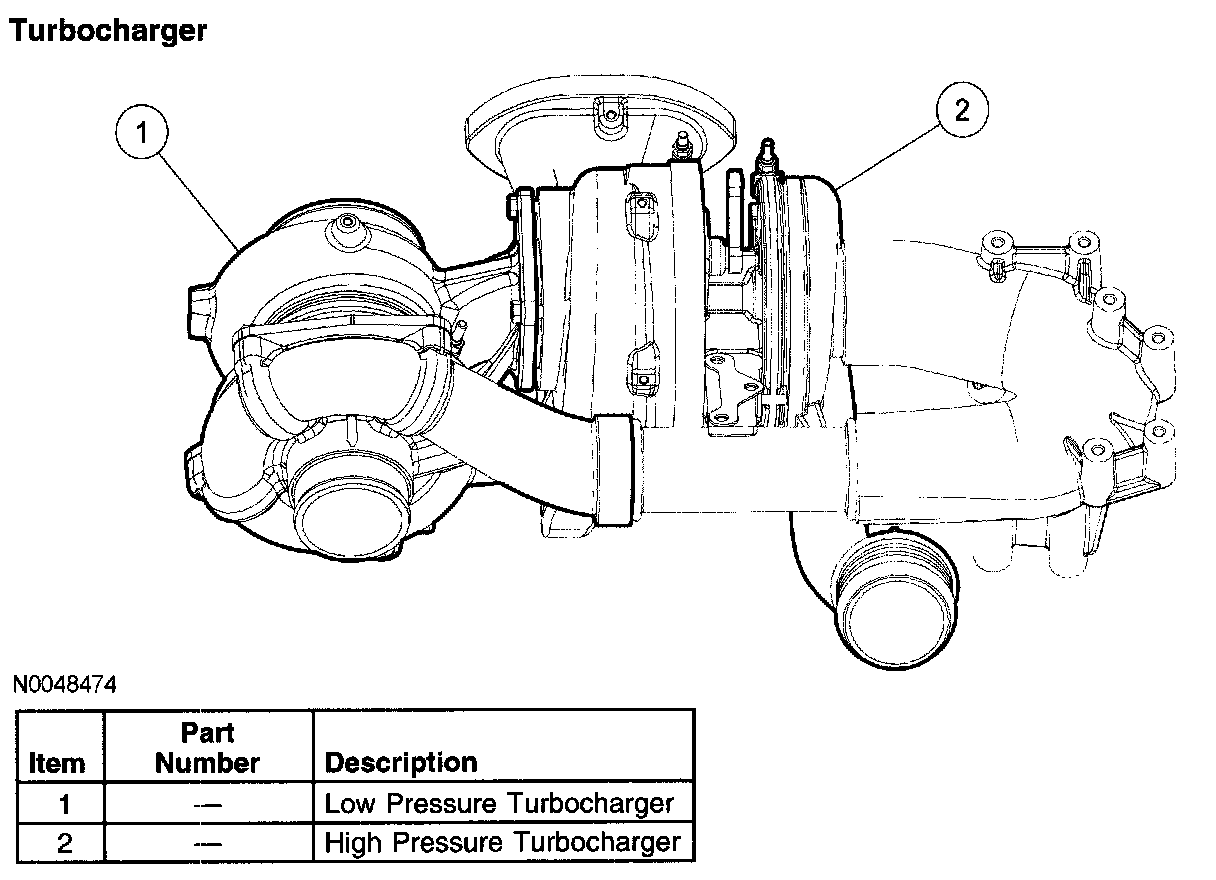 Turbocharger

1

2

N0048474

| Item | Part Number | Description |
|---|---|---|
| 1 | — | Low Pressure Turbocharger |
| 2 | — | High Pressure Turbocharger |