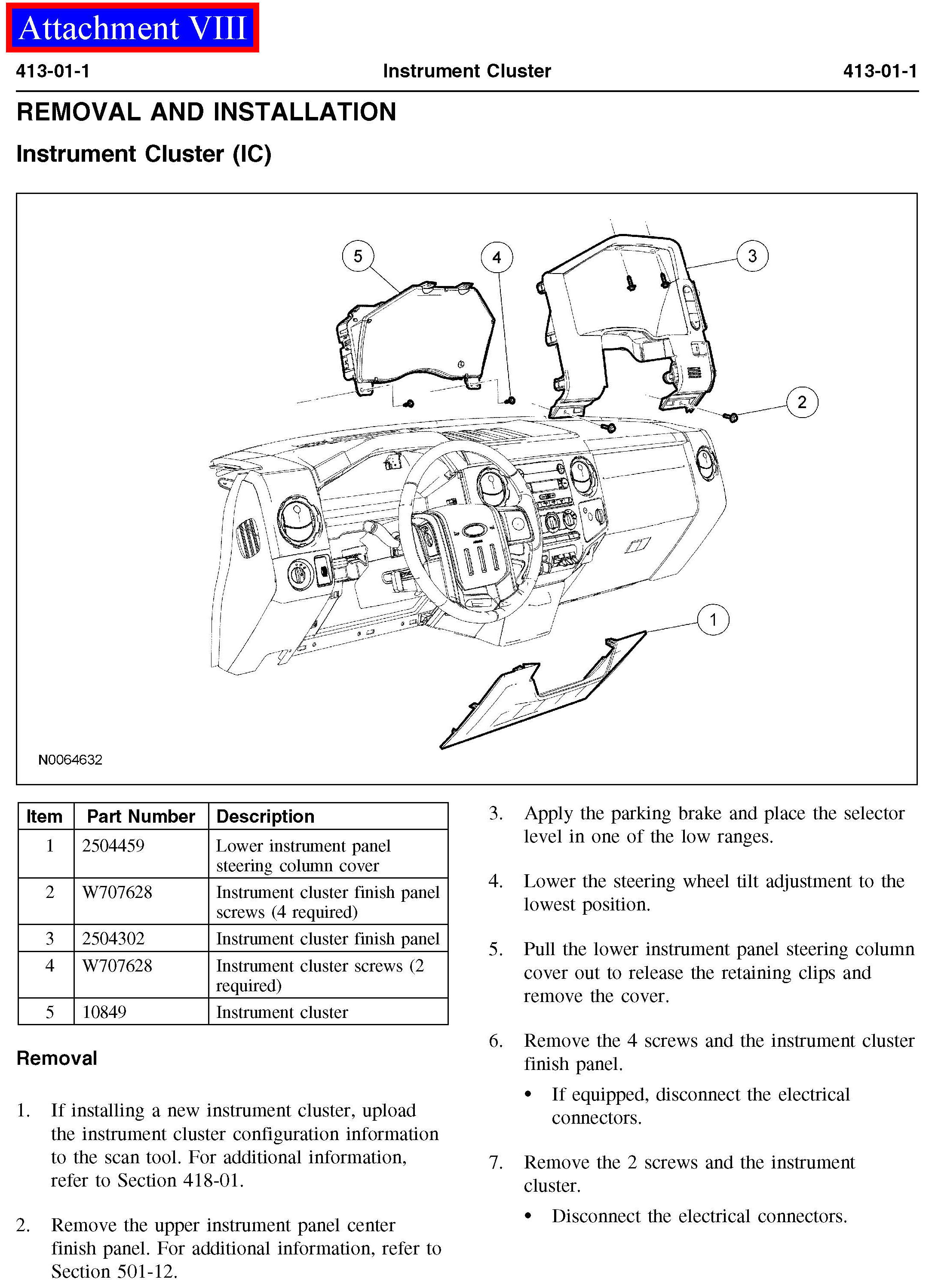 Attachment VIII

413-01-1 Instrument Cluster 413-01-1

REMOVAL AND INSTALLATION

Instrument Cluster (IC)

5 4 3 2 1

N0064632

| Item | Part Number | Description |
|---|---|---|
| 1 | 2504459 | Lower instrument panel steering column cover |
| 2 | W707628 | Instrument cluster finish panel screws (4 required) |
| 3 | 2504302 | Instrument cluster finish panel |
| 4 | W707628 | Instrument cluster screws (2 required) |
| 5 | 10849 | Instrument cluster |

Removal

1. If installing a new instrument cluster, upload the instrument cluster configuration information to the scan tool. For additional information, refer to Section 418-01.

2. Remove the upper instrument panel center finish panel. For additional information, refer to Section 501-12.

3. Apply the parking brake and place the selector level in one of the low ranges.

4. Lower the steering wheel tilt adjustment to the lowest position.

5. Pull the lower instrument panel steering column cover out to release the retaining clips and remove the cover.

6. Remove the 4 screws and the instrument cluster finish panel.

• If equipped, disconnect the electrical connectors.

7. Remove the 2 screws and the instrument cluster.

• Disconnect the electrical connectors.