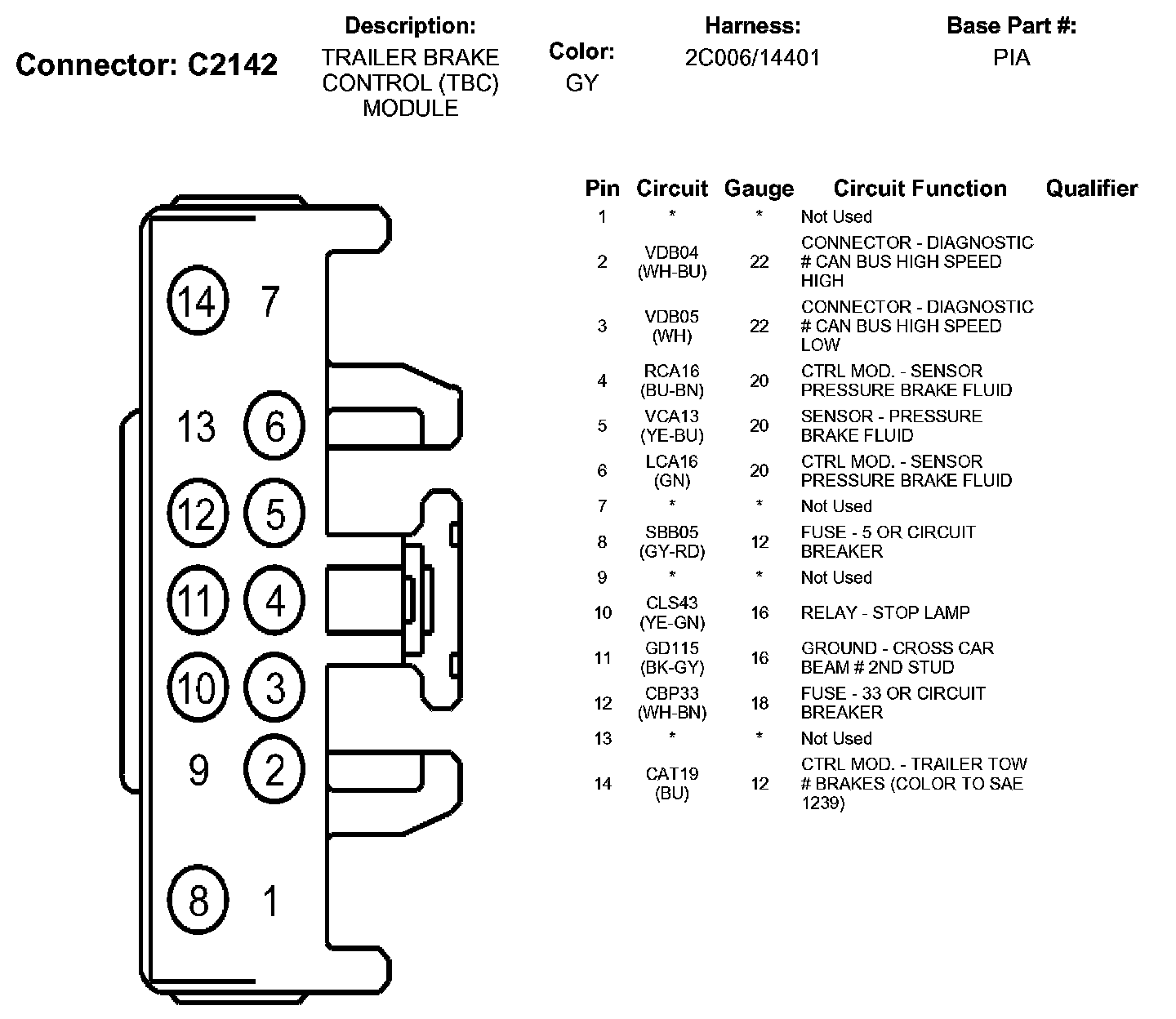 Connector: C2142

Description:
TRAILER BRAKE CONTROL (TBC) MODULE

Color:
GY

Harness:
2C006/14401

Base Part #:
PIA

14 7
13 6
12 5
11 4
10 3
9 2
8 1

| Pin | Circuit | Gauge | Circuit Function | Qualifier |
|---|---|---|---|---|
| 1 | * | * | Not Used | |
| 2 | VDB04 (WH-BU) | 22 | CONNECTOR - DIAGNOSTIC # CAN BUS HIGH SPEED HIGH | |
| 3 | VDB05 (WH) | 22 | CONNECTOR - DIAGNOSTIC # CAN BUS HIGH SPEED LOW | |
| 4 | RCA16 (BU-BN) | 20 | CTRL MOD. - SENSOR PRESSURE BRAKE FLUID | |
| 5 | VCA13 (YE-BU) | 20 | SENSOR - PRESSURE BRAKE FLUID | |
| 6 | LCA16 (GN) | 20 | CTRL MOD. - SENSOR PRESSURE BRAKE FLUID | |
| 7 | * | * | Not Used | |
| 8 | SBB05 (GY-RD) | 12 | FUSE - 5 OR CIRCUIT BREAKER | |
| 9 | * | * | Not Used | |
| 10 | CLS43 (YE-GN) | 16 | RELAY - STOP LAMP | |
| 11 | GD115 (BK-GY) | 16 | GROUND - CROSS CAR BEAM # 2ND STUD | |
| 12 | CBP33 (WH-BN) | 18 | FUSE - 33 OR CIRCUIT BREAKER | |
| 13 | * | * | Not Used | |
| 14 | CAT19 (BU) | 12 | CTRL MOD. - TRAILER TOW # BRAKES (COLOR TO SAE 1239) | |