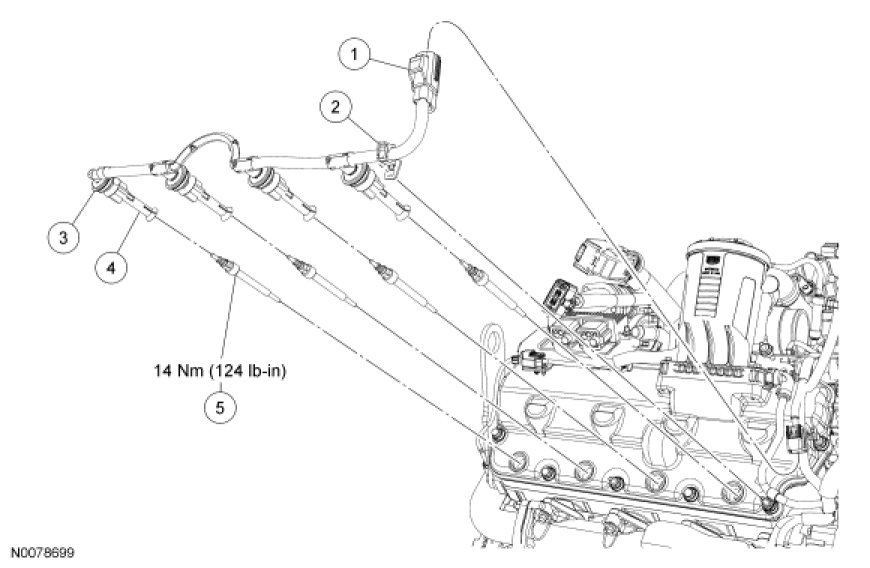 1
2
3
4
14 Nm (124 lb-in)
5
N0078699