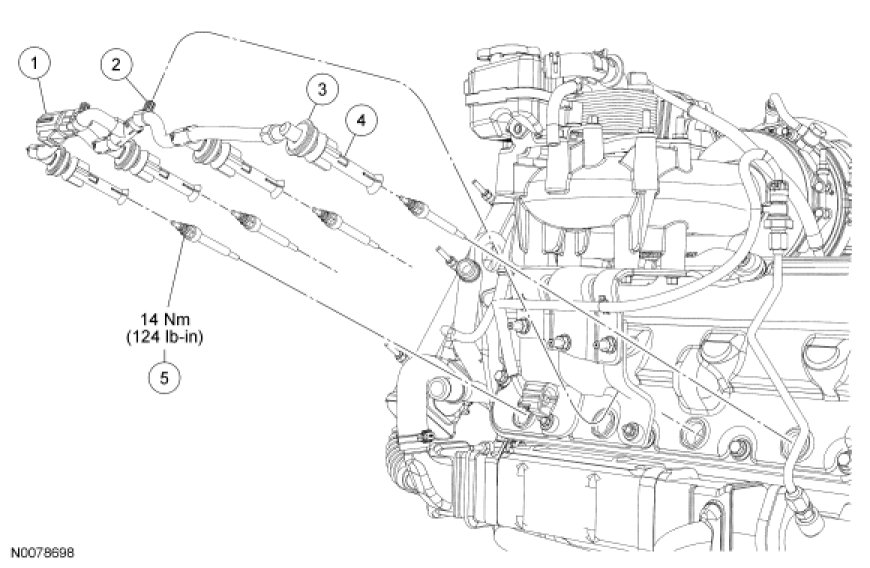 1
2
3
4
14 Nm
(124 lb-in)
5
N0078698