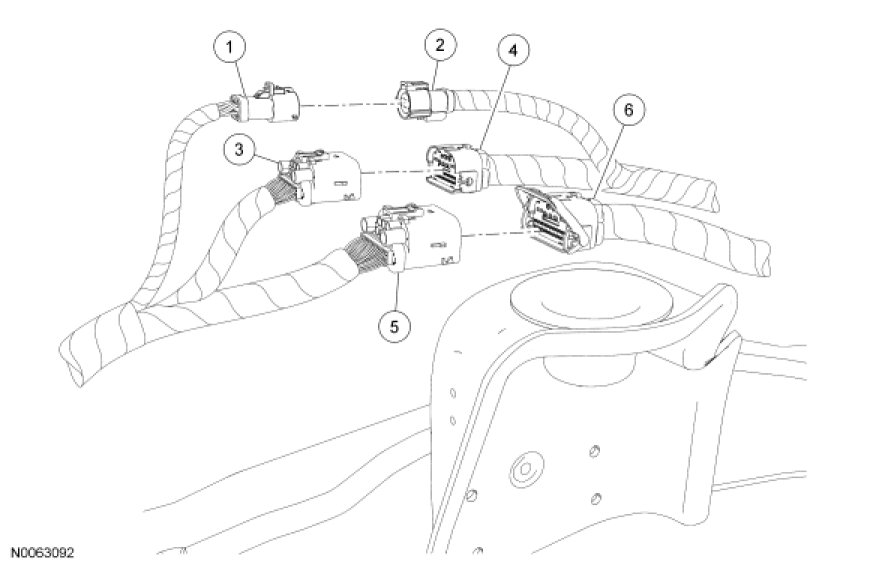 1
2
4
6
3
5
N0063092