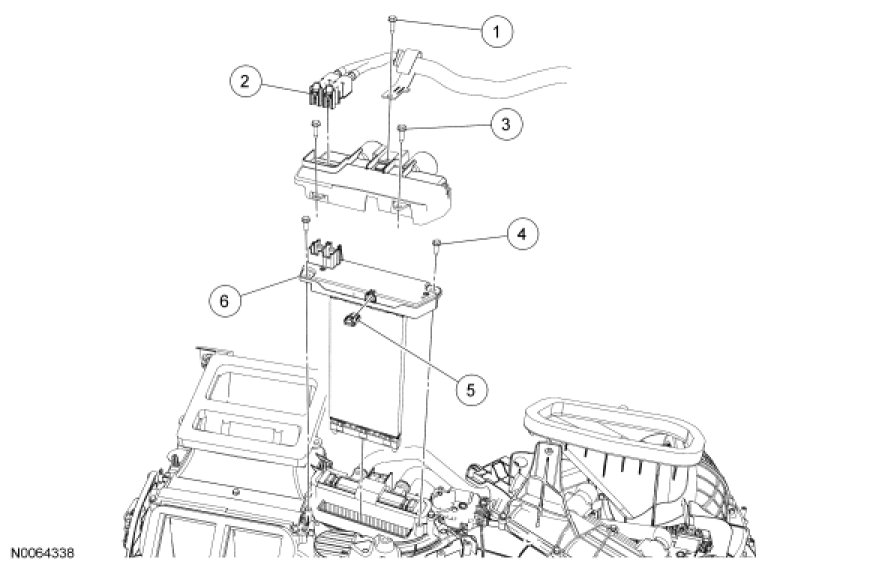 1
2
3
4
6
5
N0064338