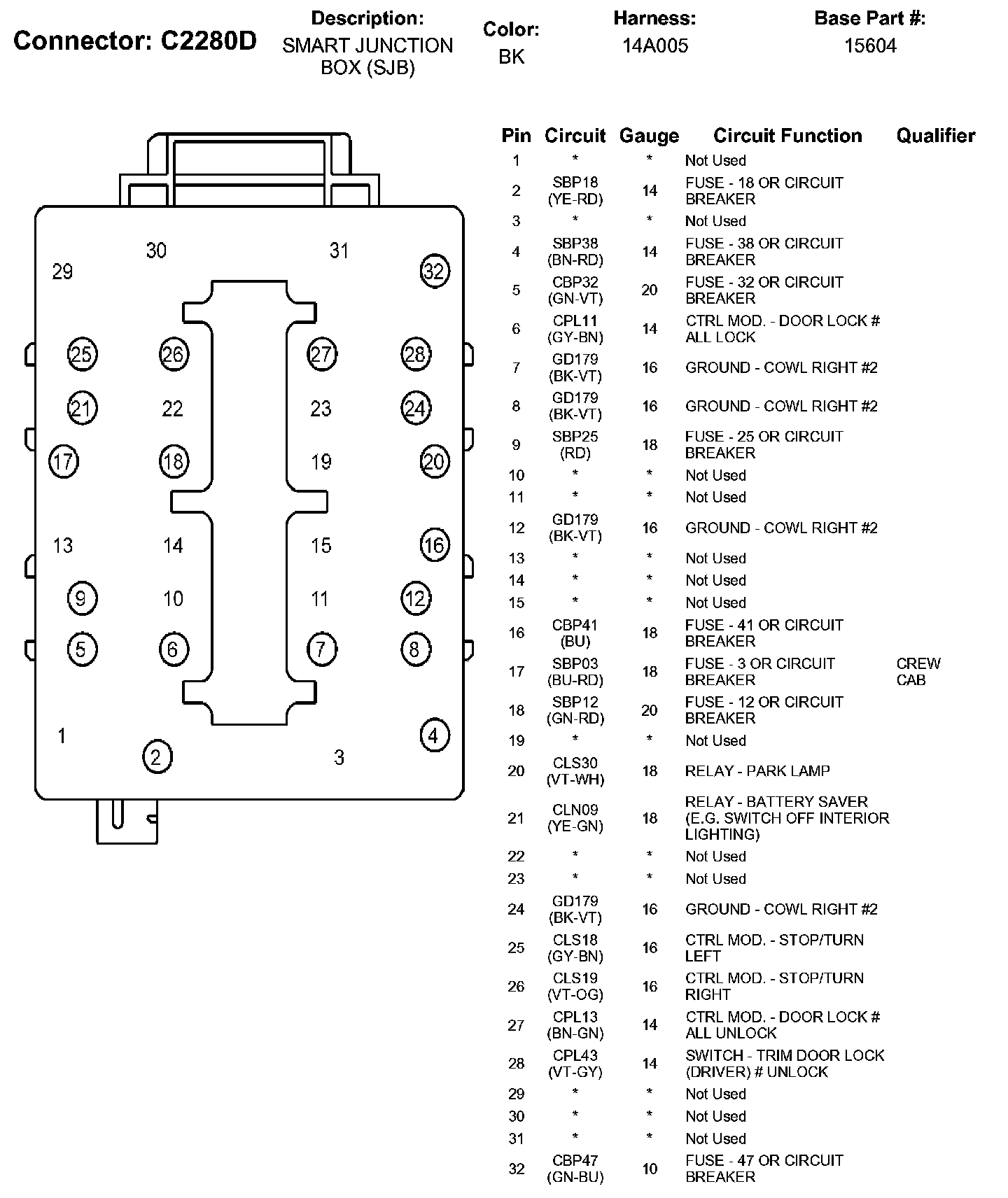 Connector: C2280D

Description:
SMART JUNCTION BOX (SJB)

Color:
BK

Harness:
14A005

Base Part #:
15604

30 31
29 32
25 26 27 28
21 22 23 24
17 18 19 20
13 14 15 16
9 10 11 12
5 6 7 8
1 4
2 3

| Pin | Circuit | Gauge | Circuit Function | Qualifier |
|---|---|---|---|---|
| 1 | * | * | Not Used | |
| 2 | SBP18 (YE-RD) | 14 | FUSE - 18 OR CIRCUIT BREAKER | |
| 3 | * | * | Not Used | |
| 4 | SBP38 (BN-RD) | 14 | FUSE - 38 OR CIRCUIT BREAKER | |
| 5 | CBP32 (GN-VT) | 20 | FUSE - 32 OR CIRCUIT BREAKER | |
| 6 | CPL11 (GY-BN) | 14 | CTRL MOD. - DOOR LOCK # ALL LOCK | |
| 7 | GD179 (BK-VT) | 16 | GROUND - COWL RIGHT #2 | |
| 8 | GD179 (BK-VT) | 16 | GROUND - COWL RIGHT #2 | |
| 9 | SBP25 (RD) | 18 | FUSE - 25 OR CIRCUIT BREAKER | |
| 10 | * | * | Not Used | |
| 11 | * | * | Not Used | |
| 12 | GD179 (BK-VT) | 16 | GROUND - COWL RIGHT #2 | |
| 13 | * | * | Not Used | |
| 14 | * | * | Not Used | |
| 15 | * | * | Not Used | |
| 16 | CBP41 (BU) | 18 | FUSE - 41 OR CIRCUIT BREAKER | |
| 17 | SBP03 (BU-RD) | 18 | FUSE - 3 OR CIRCUIT BREAKER | CREW CAB |
| 18 | SBP12 (GN-RD) | 20 | FUSE - 12 OR CIRCUIT BREAKER | |
| 19 | * | * | Not Used | |
| 20 | CLS30 (VT-WH) | 18 | RELAY - PARK LAMP | |
| 21 | CLN09 (YE-GN) | 18 | RELAY - BATTERY SAVER (E.G. SWITCH OFF INTERIOR LIGHTING) | |
| 22 | * | * | Not Used | |
| 23 | * | * | Not Used | |
| 24 | GD179 (BK-VT) | 16 | GROUND - COWL RIGHT #2 | |
| 25 | CLS18 (GY-BN) | 16 | CTRL MOD. - STOP/TURN LEFT | |
| 26 | CLS19 (VT-OG) | 16 | CTRL MOD. - STOP/TURN RIGHT | |
| 27 | CPL13 (BN-GN) | 14 | CTRL MOD. - DOOR LOCK # ALL UNLOCK | |
| 28 | CPL43 (VT-GY) | 14 | SWITCH - TRIM DOOR LOCK (DRIVER) # UNLOCK | |
| 29 | * | * | Not Used | |
| 30 | * | * | Not Used | |
| 31 | * | * | Not Used | |
| 32 | CBP47 (GN-BU) | 10 | FUSE - 47 OR CIRCUIT BREAKER | |