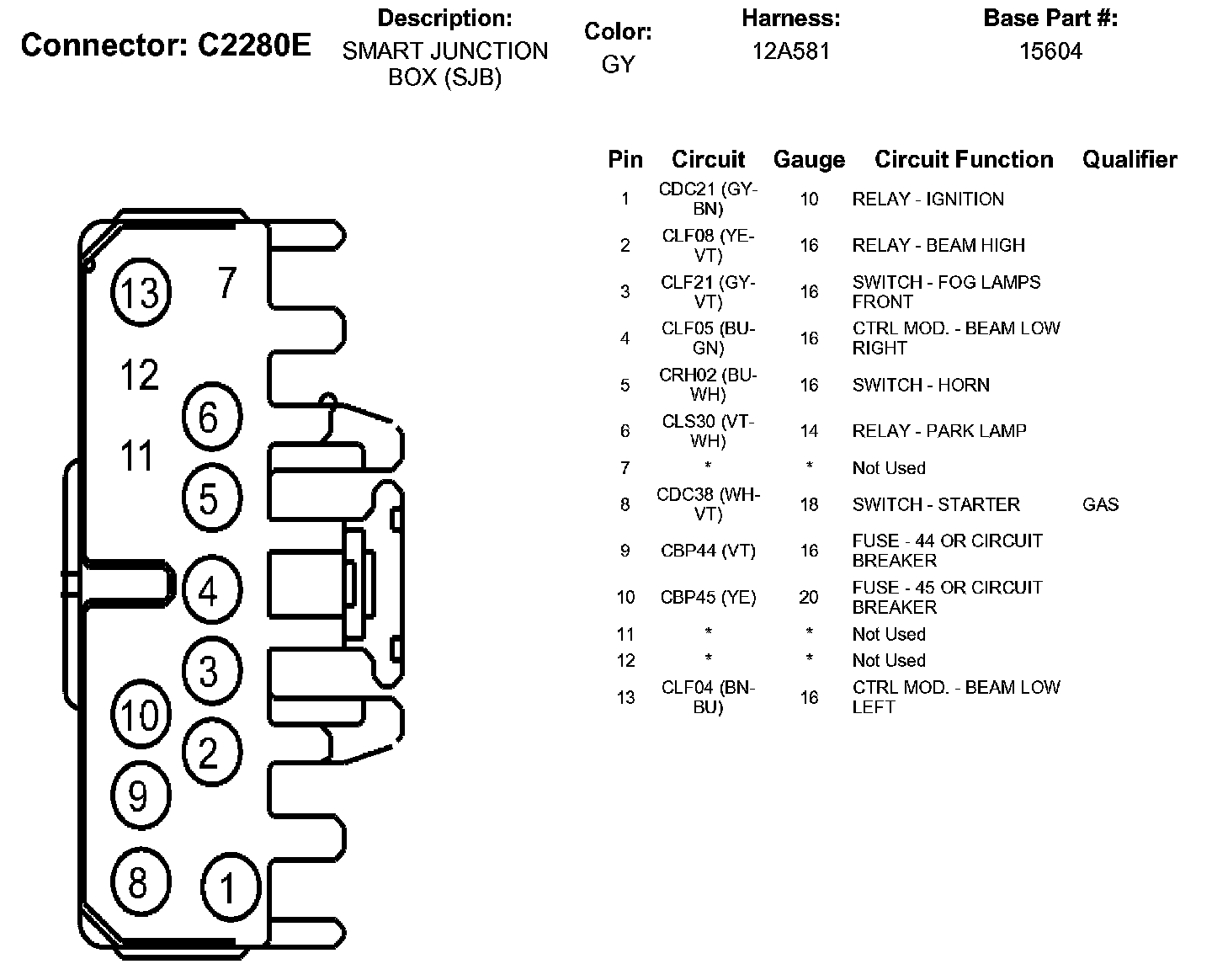 Connector: C2280E

Description:
SMART JUNCTION BOX (SJB)

Color:
GY

Harness:
12A581

Base Part #:
15604

13
7
12
6
11
5
4
3
10
2
9
8
1

| Pin | Circuit | Gauge | Circuit Function | Qualifier |
|---|---|---|---|---|
| 1 | CDC21 (GY-BN) | 10 | RELAY - IGNITION | |
| 2 | CLF08 (YE-VT) | 16 | RELAY - BEAM HIGH | |
| 3 | CLF21 (GY-VT) | 16 | SWITCH - FOG LAMPS FRONT | |
| 4 | CLF05 (BU-GN) | 16 | CTRL MOD. - BEAM LOW RIGHT | |
| 5 | CRH02 (BU-WH) | 16 | SWITCH - HORN | |
| 6 | CLS30 (VT-WH) | 14 | RELAY - PARK LAMP | |
| 7 | * | * | Not Used | |
| 8 | CDC38 (WH-VT) | 18 | SWITCH - STARTER | GAS |
| 9 | CBP44 (VT) | 16 | FUSE - 44 OR CIRCUIT BREAKER | |
| 10 | CBP45 (YE) | 20 | FUSE - 45 OR CIRCUIT BREAKER | |
| 11 | * | * | Not Used | |
| 12 | * | * | Not Used | |
| 13 | CLF04 (BN-BU) | 16 | CTRL MOD. - BEAM LOW LEFT | |